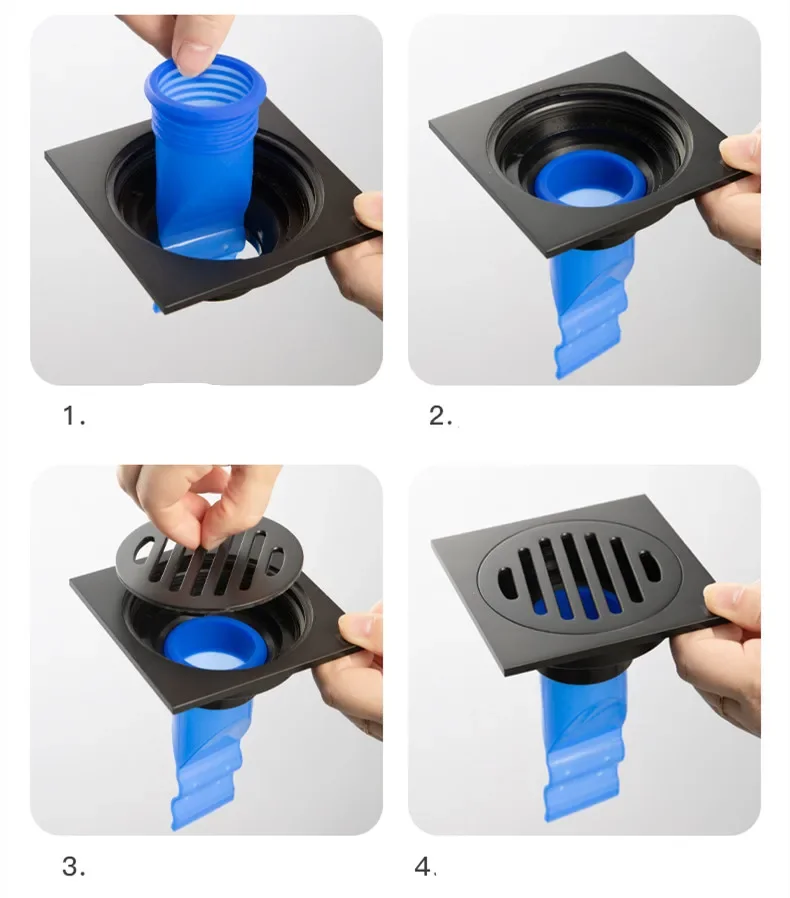 1.

2.

3.

4.