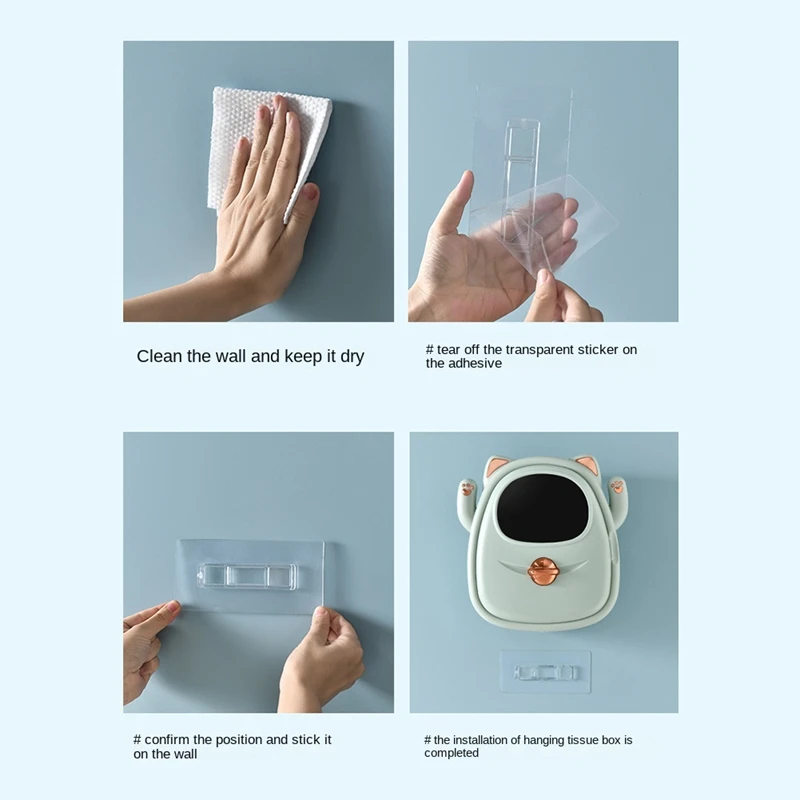 Clean the wall and keep it dry

# tear off the transparent sticker on the adhesive

# confirm the position and stick it on the wall

# the installation of hanging tissue box is completed