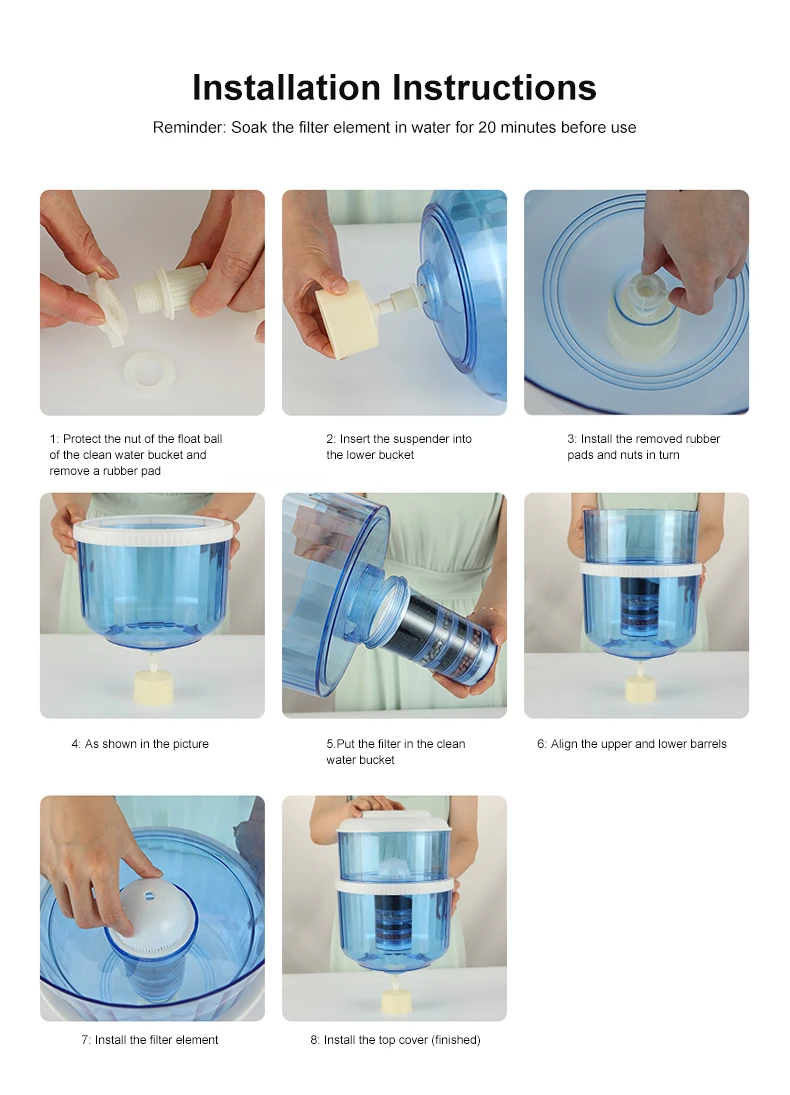 Installation Instructions

Reminder: Soak the filter element in water for 20 minutes before use

1: Protect the nut of the float ball of the clean water bucket and remove a rubber pad

2: Insert the suspender into the lower bucket

3: Install the removed rubber pads and nuts in turn

4: As shown in the picture

5.Put the filter in the clean water bucket

6: Align the upper and lower barrels

7: Install the filter element

8: Install the top cover (finished)