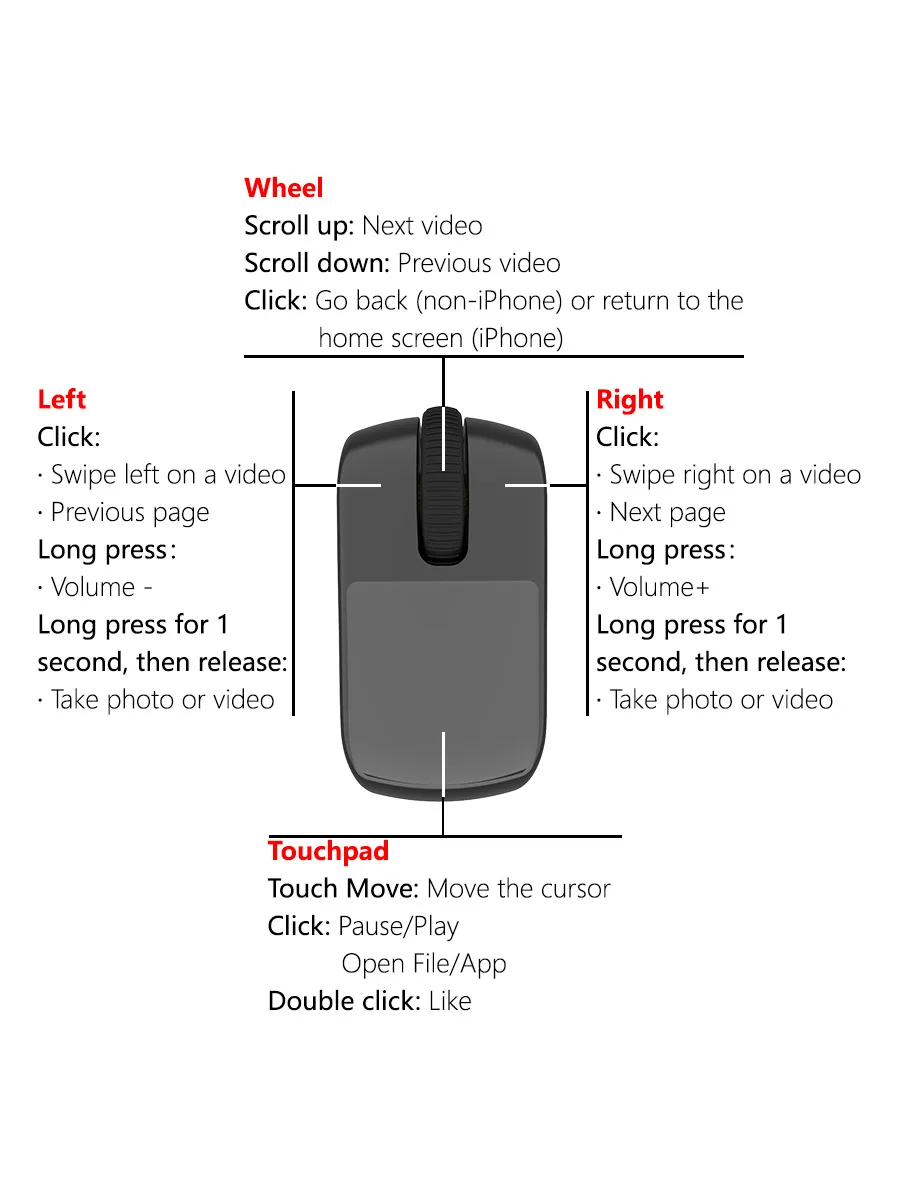 Wheel
Scroll up: Next video
Scroll down: Previous video
Click: Go back (non-iPhone) or return to the home screen (iPhone)

Left
Click:
· Swipe left on a video
· Previous page
Long press:
· Volume -
Long press for 1 second, then release:
· Take photo or video

Right
Click:
· Swipe right on a video
· Next page
Long press:
· Volume+
Long press for 1 second, then release:
· Take photo or video

Touchpad
Touch Move: Move the cursor
Click: Pause/Play
Open File/App
Double click: Like