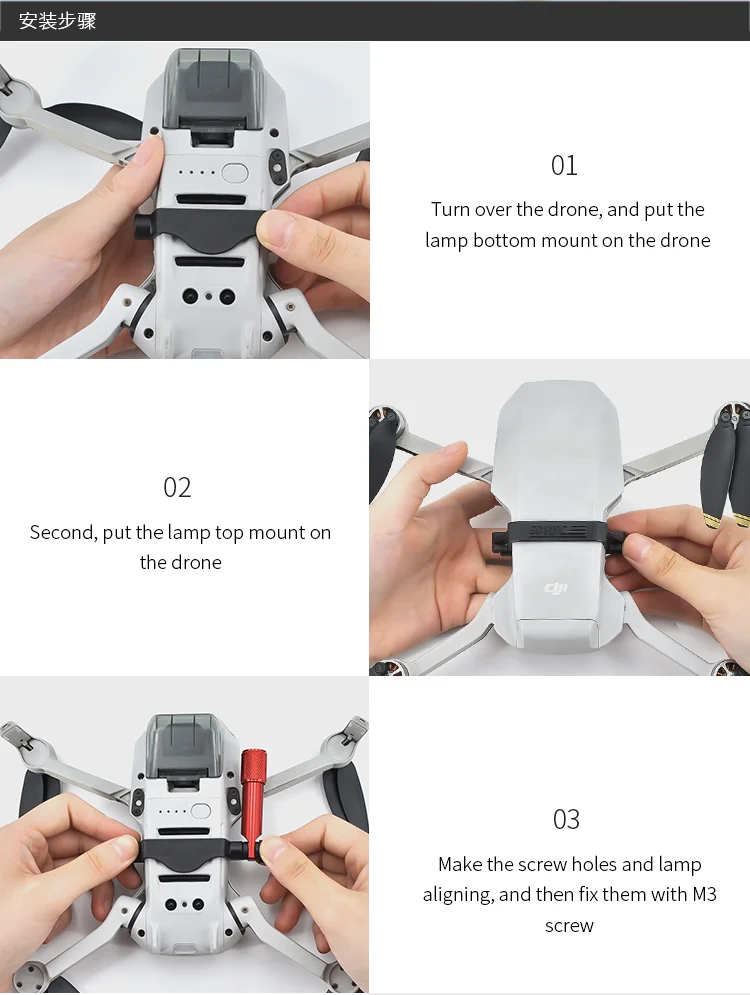 安装步骤

01

Turn over the drone, and put the lamp bottom mount on the drone

02

Second, put the lamp top mount on the drone

dji

03

Make the screw holes and lamp aligning, and then fix them with M3 screw