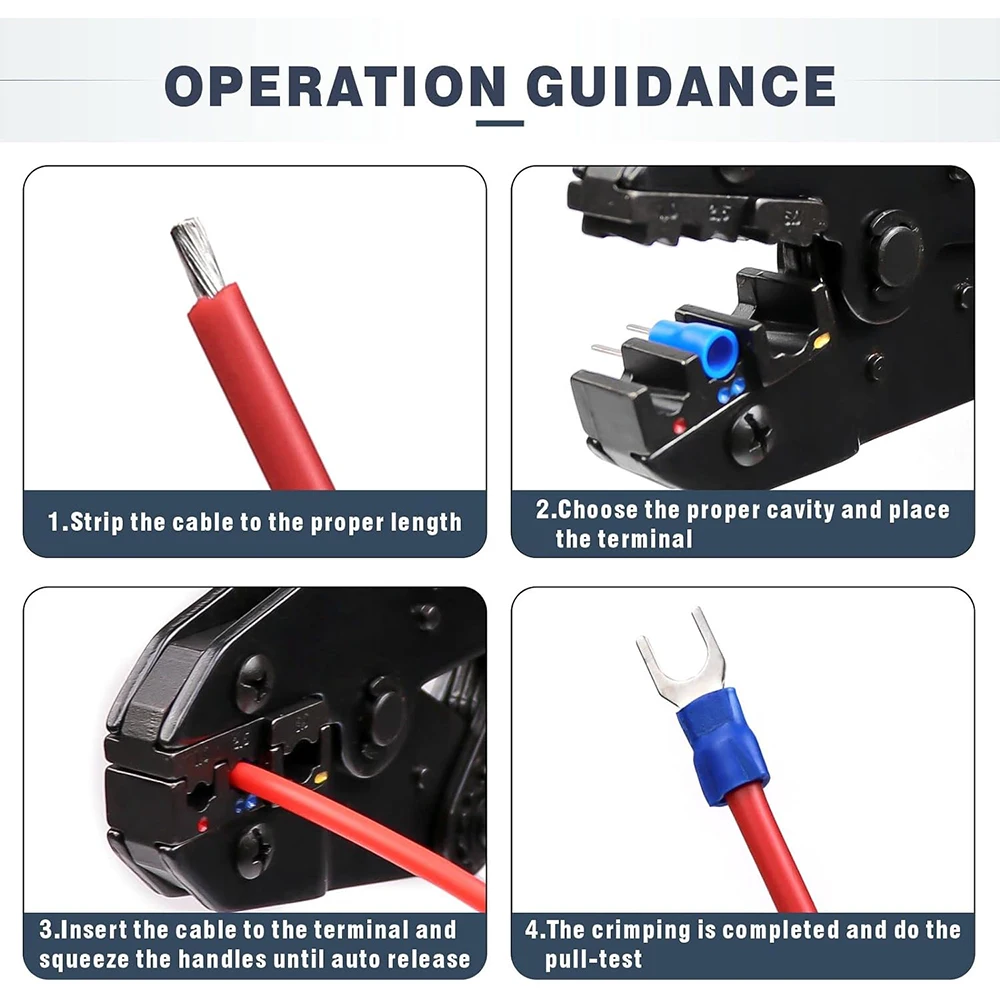 OPERATION GUIDANCE

1.Strip the cable to the proper length

2.Choose the proper cavity and place the terminal

3.Insert the cable to the terminal and squeeze the handles until auto release

4.The crimping is completed and do the pull-test