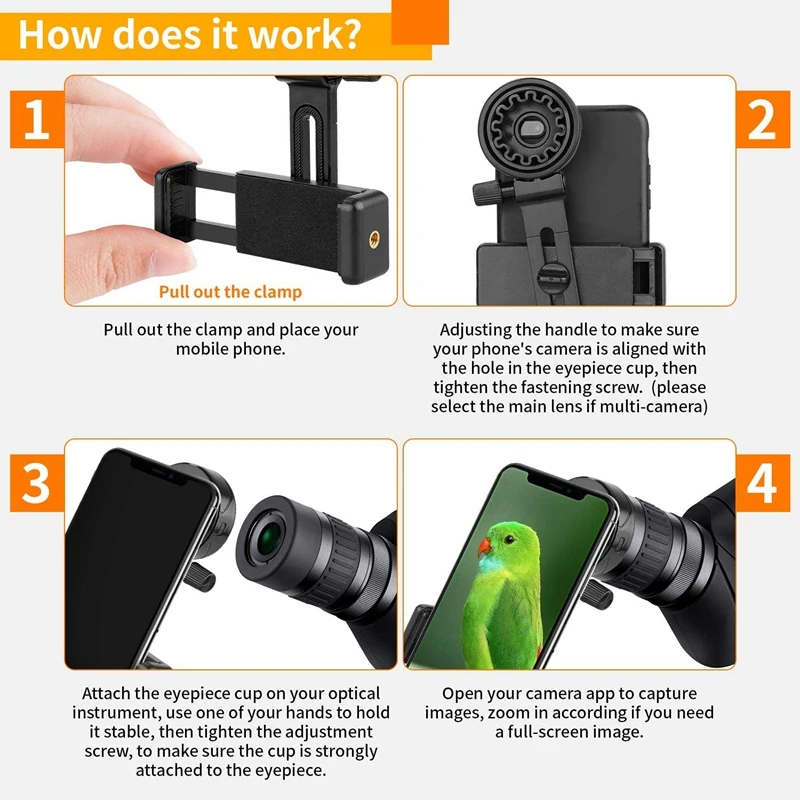 How does it work?

1

Pull out the clamp

Pull out the clamp and place your mobile phone.

2

Adjusting the handle to make sure your phone's camera is aligned with the hole in the eyepiece cup, then tighten the fastening screw. (please select the main lens if multi-camera)

3

Attach the eyepiece cup on your optical instrument, use one of your hands to hold it stable, then tighten the adjustment screw, to make sure the cup is strongly attached to the eyepiece.

4

Open your camera app to capture images, zoom in according if you need a full-screen image.