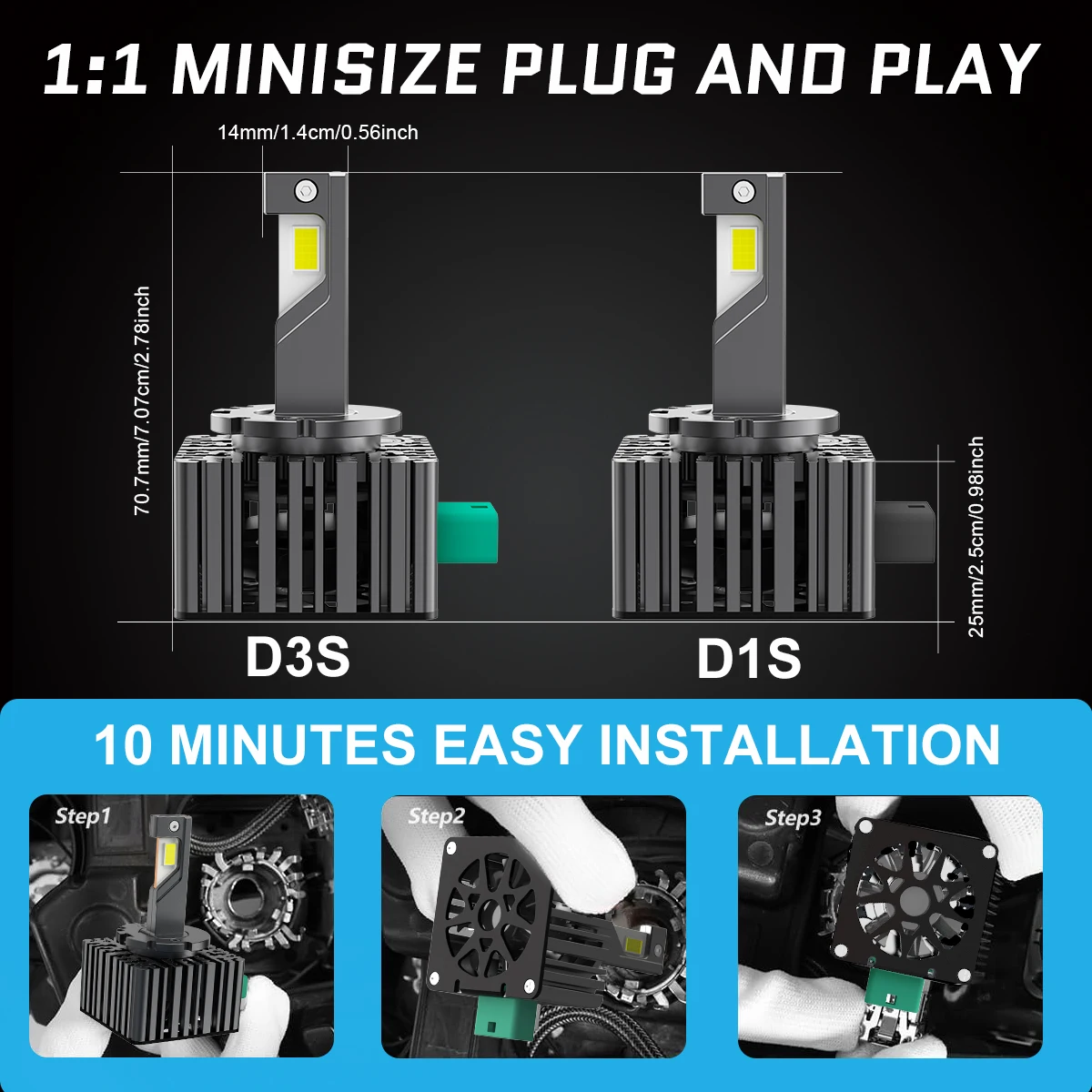 1:1 MINISIZE PLUG AND PLAY

14mm/1.4cm/0.56inch

70.7mm/7.07cm/2.78inch

25mm/2.5cm/0.98inch

D3S

D1S

10 MINUTES EASY INSTALLATION

Step1

Step2

Step3