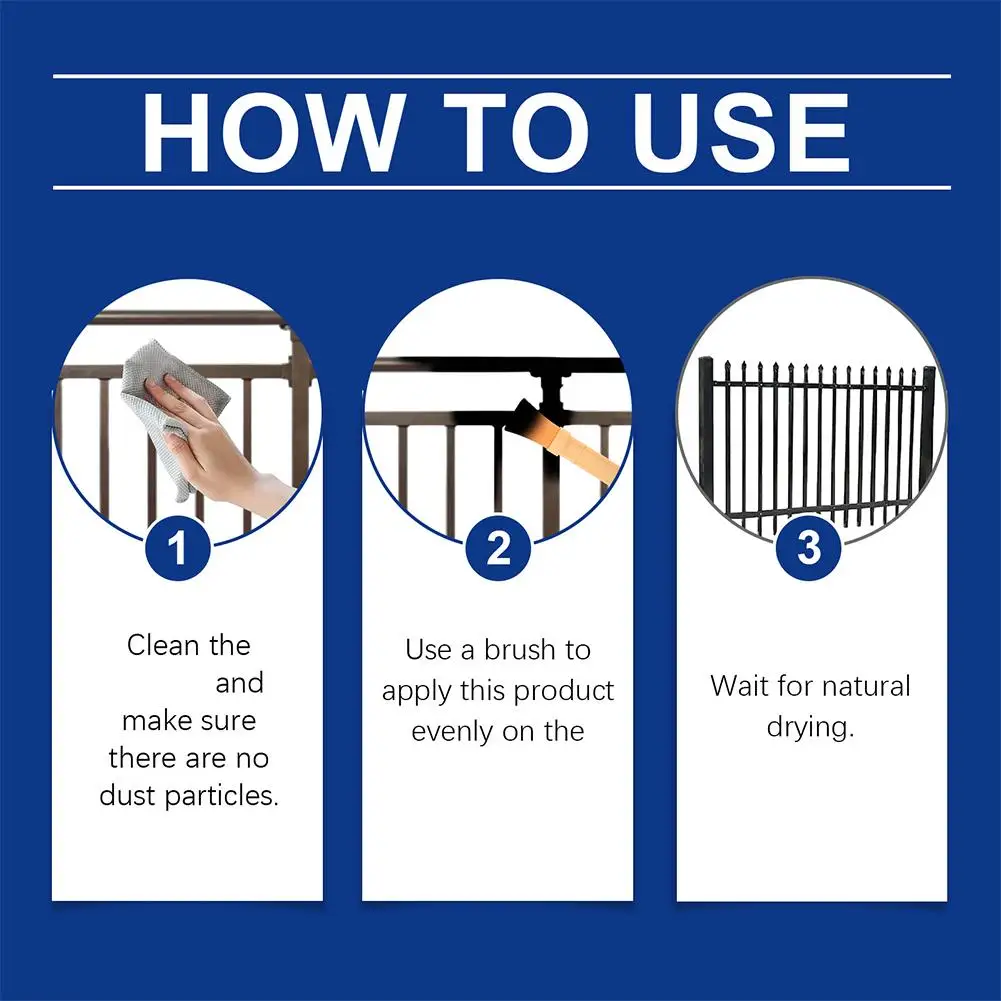 HOW TO USE

1

Clean the and make sure there are no dust particles.

2

Use a brush to apply this product evenly on the

3

Wait for natural drying.