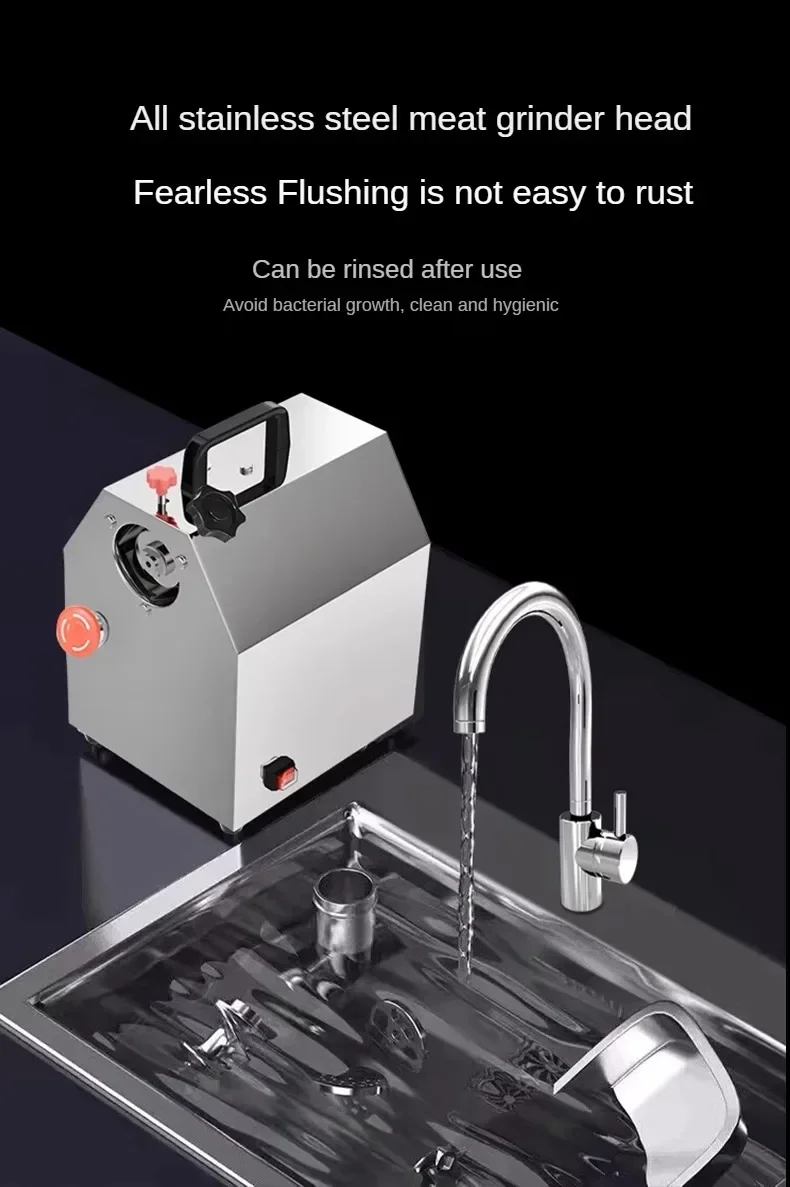 All stainless steel meat grinder head

Fearless Flushing is not easy to rust

Can be rinsed after use

Avoid bacterial growth, clean and hygienic