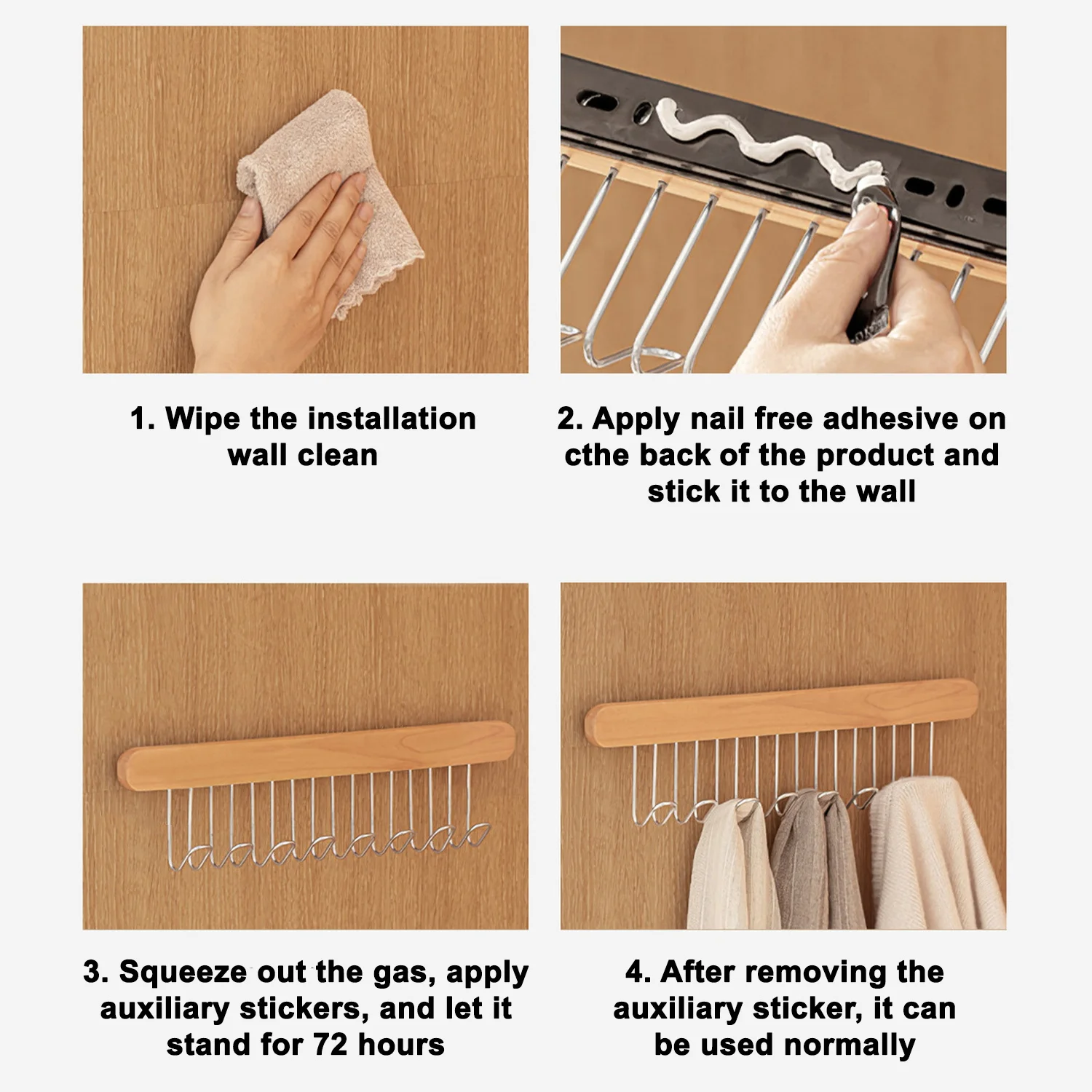 1. Wipe the installation wall clean

2. Apply nail free adhesive on cthe back of the product and stick it to the wall

3. Squeeze out the gas, apply auxiliary stickers, and let it stand for 72 hours

4. After removing the auxiliary sticker, it can be used normally