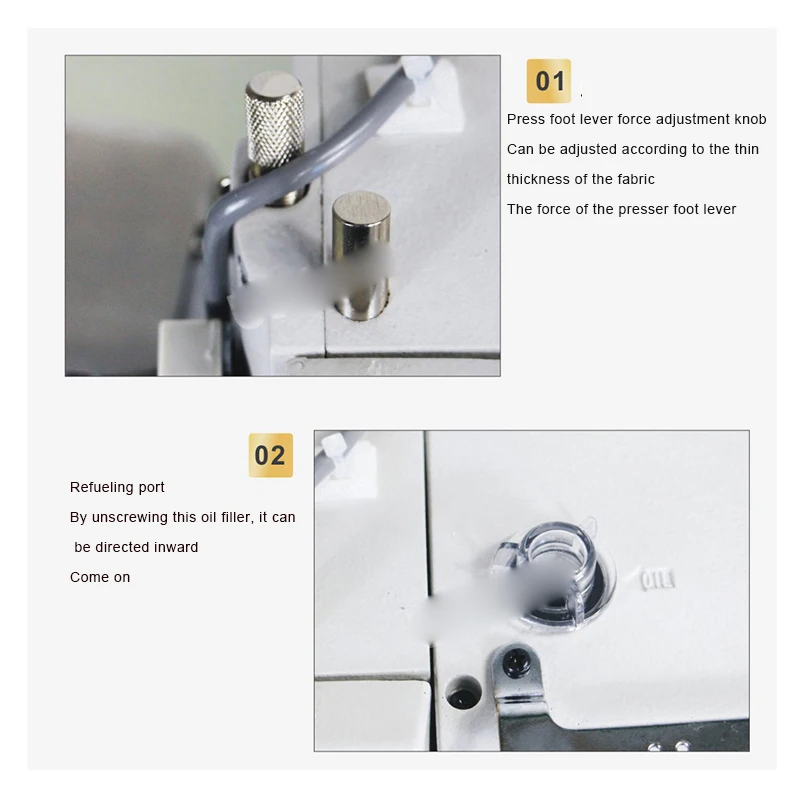 01

Press foot lever force adjustment knob

Can be adjusted according to the thin thickness of the fabric

The force of the presser foot lever

02

Refueling port

By unscrewing this oil filler, it can be directed inward

Come on

OIL