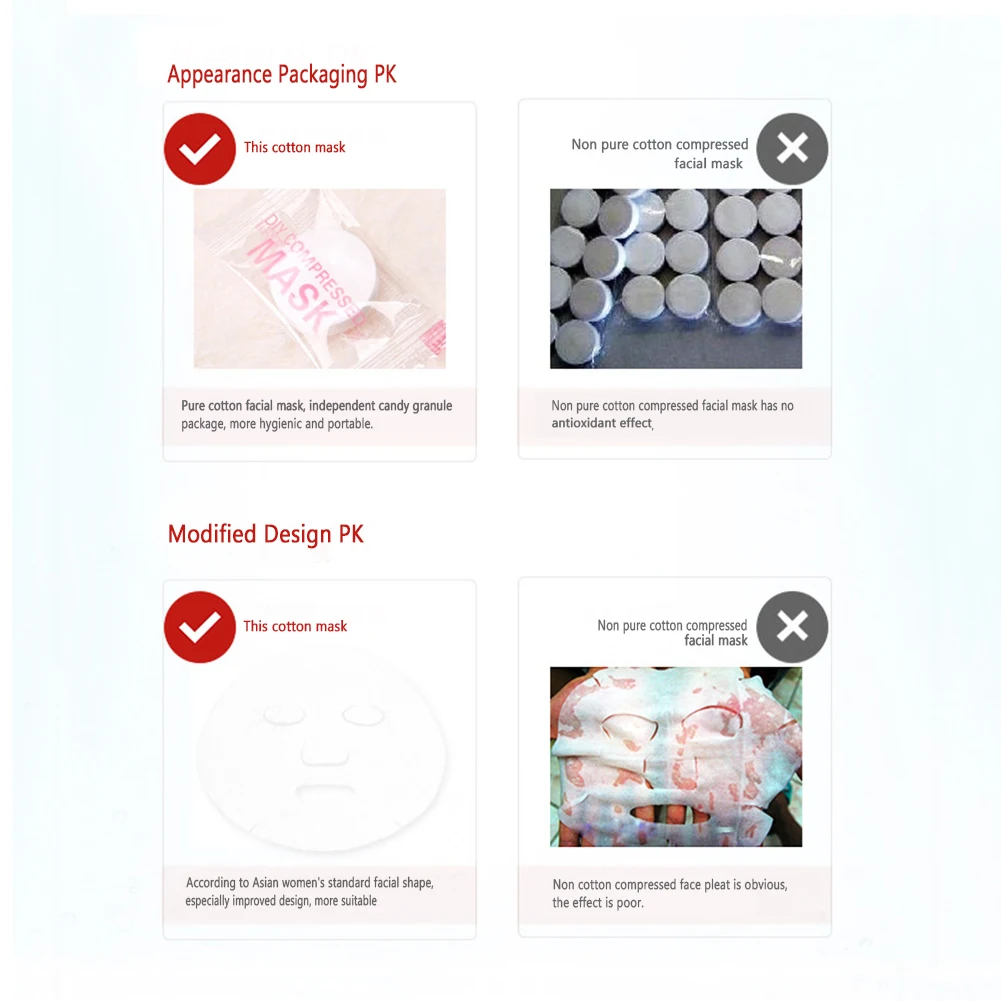 Appearance Packaging PK

This cotton mask

DIY COMPRESSED MASK

Pure cotton facial mask, independent candy granule package, more hygienic and portable.

Non pure cotton compressed facial mask

Non pure cotton compressed facial mask has no antioxidant effect.

Modified Design PK

This cotton mask

According to Asian women's standard facial shape, especially improved design, more suitable

Non pure cotton compressed facial mask

Non cotton compressed face pleat is obvious, the effect is poor.