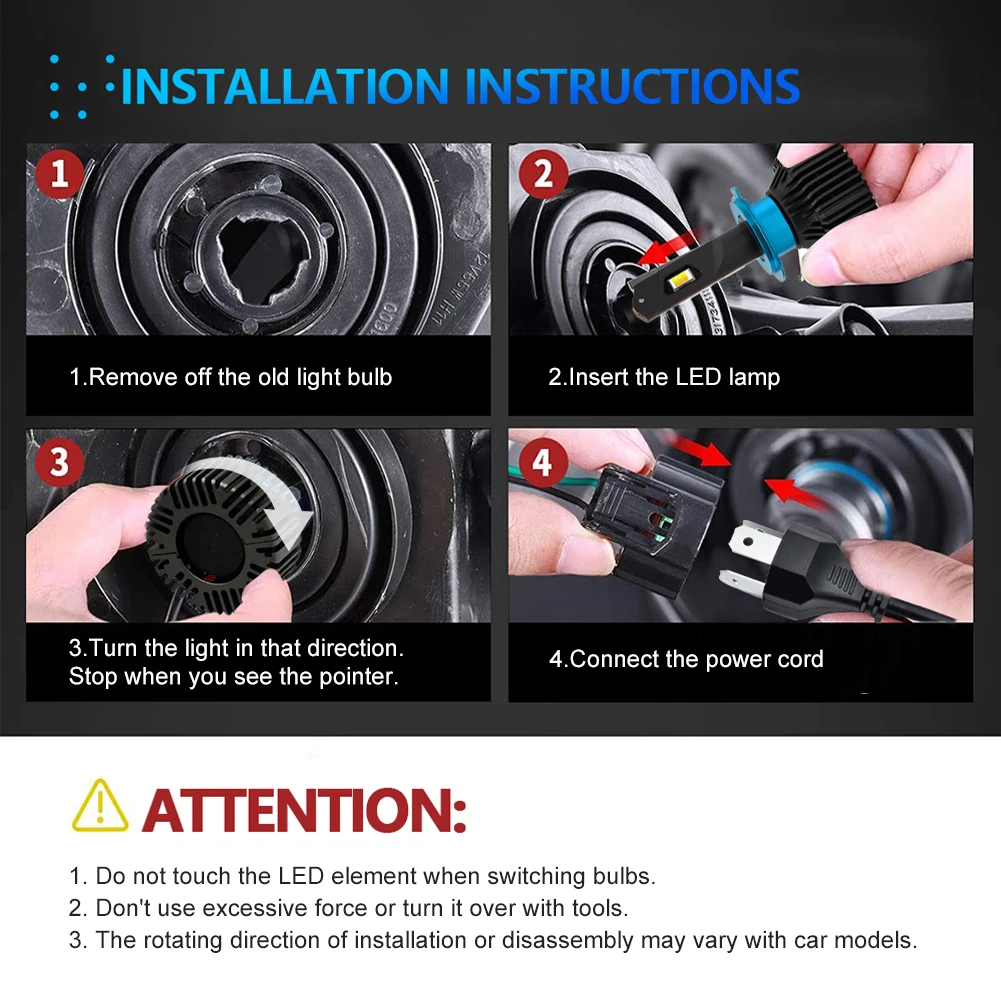 INSTALLATION INSTRUCTIONS

1

1.Remove off the old light bulb

2

2.Insert the LED lamp

3

3.Turn the light in that direction.
Stop when you see the pointer.

4

4.Connect the power cord

ATTENTION:

1. Do not touch the LED element when switching bulbs.
2. Don't use excessive force or turn it over with tools.
3. The rotating direction of installation or disassembly may vary with car models.