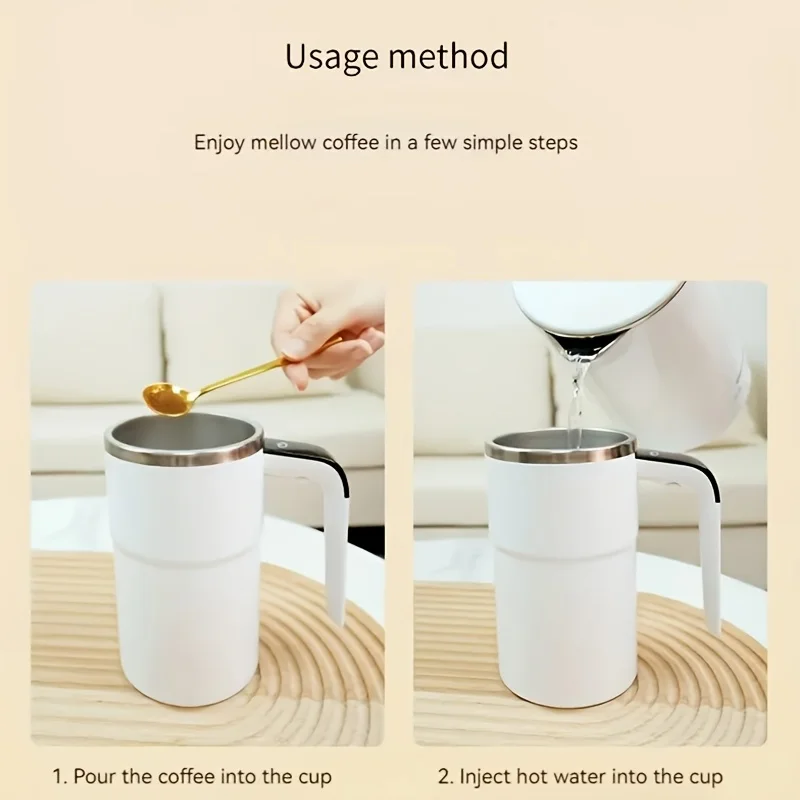 Usage method

Enjoy mellow coffee in a few simple steps

1. Pour the coffee into the cup

2. Inject hot water into the cup