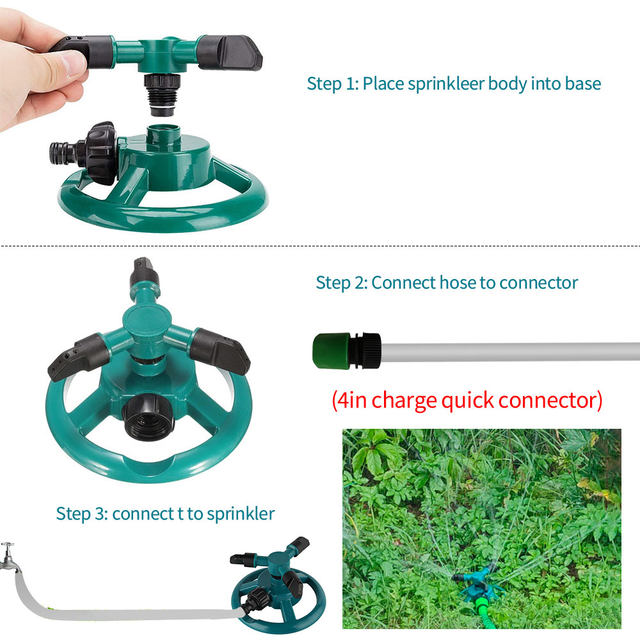 Step 1: Place sprinkleer body into base

Step 2: Connect hose to connector

(4in charge quick connector)

Step 3: connect t to sprinkler