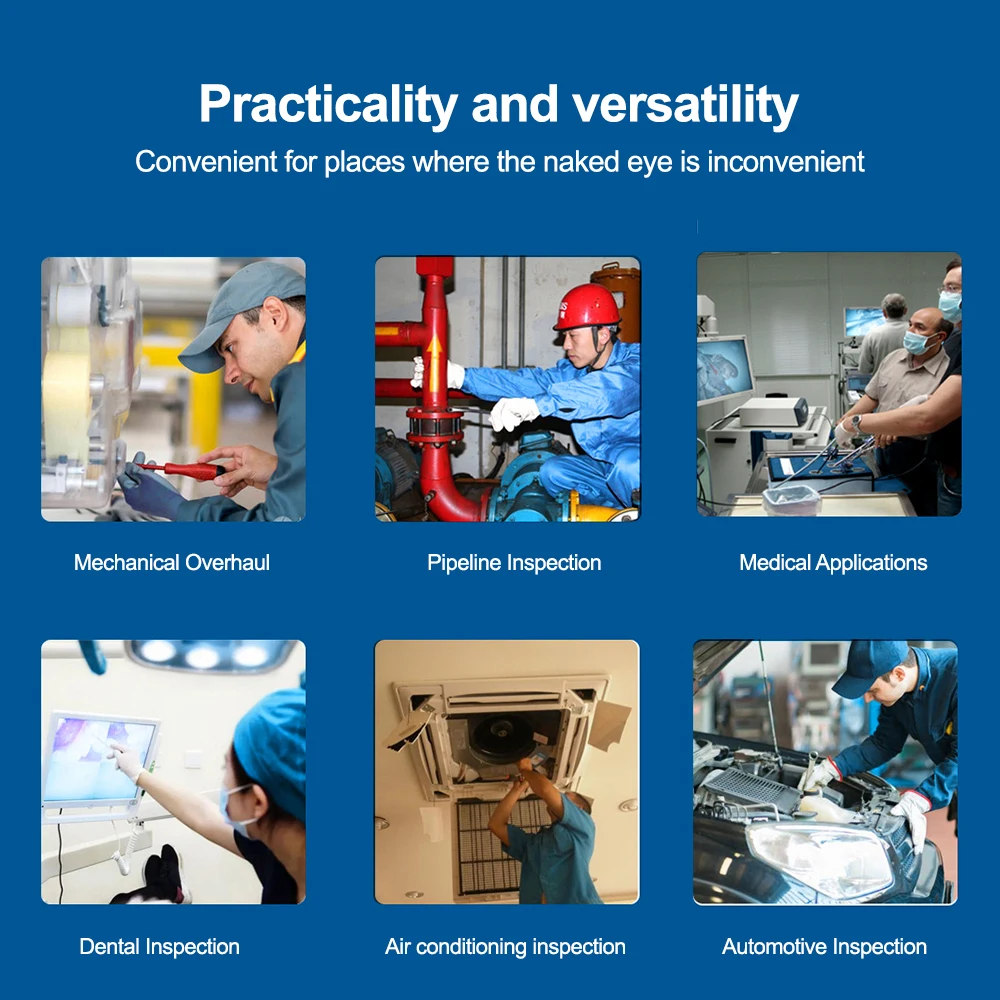 Practicality and versatility
Convenient for places where the naked eye is inconvenient

Mechanical Overhaul

Pipeline Inspection

Medical Applications

Dental Inspection

Air conditioning inspection

Automotive Inspection