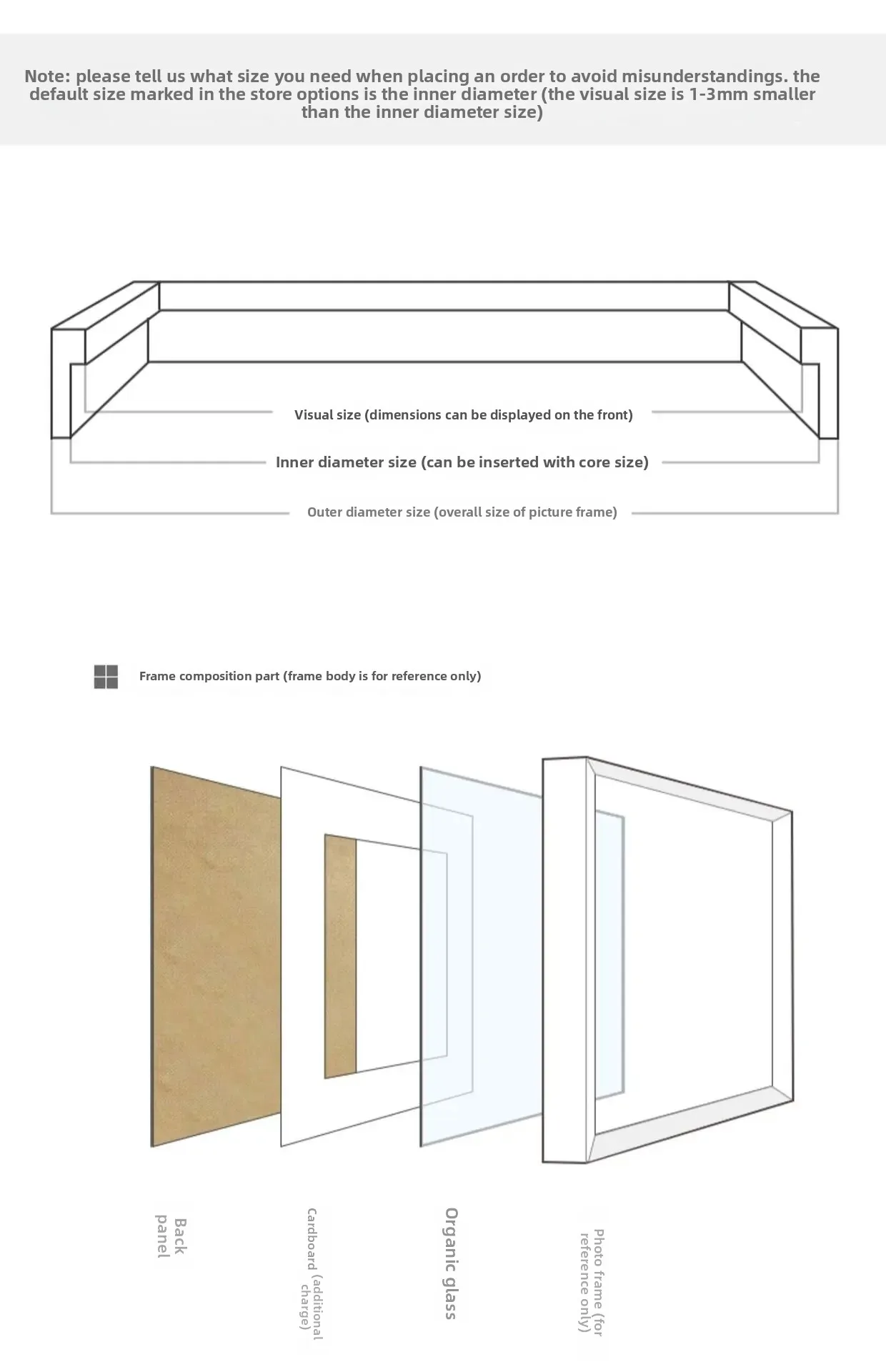 Note: please tell us what size you need when placing an order to avoid misunderstandings. the default size marked in the store options is the inner diameter (the visual size is 1-3mm smaller than the inner diameter size)

Visual size (dimensions can be displayed on the front)

Inner diameter size (can be inserted with core size)

Outer diameter size (overall size of picture frame)

Frame composition part (frame body is for reference only)

Back panel

Cardboard (additional charge)

Organic glass

Photo frame (for reference only)