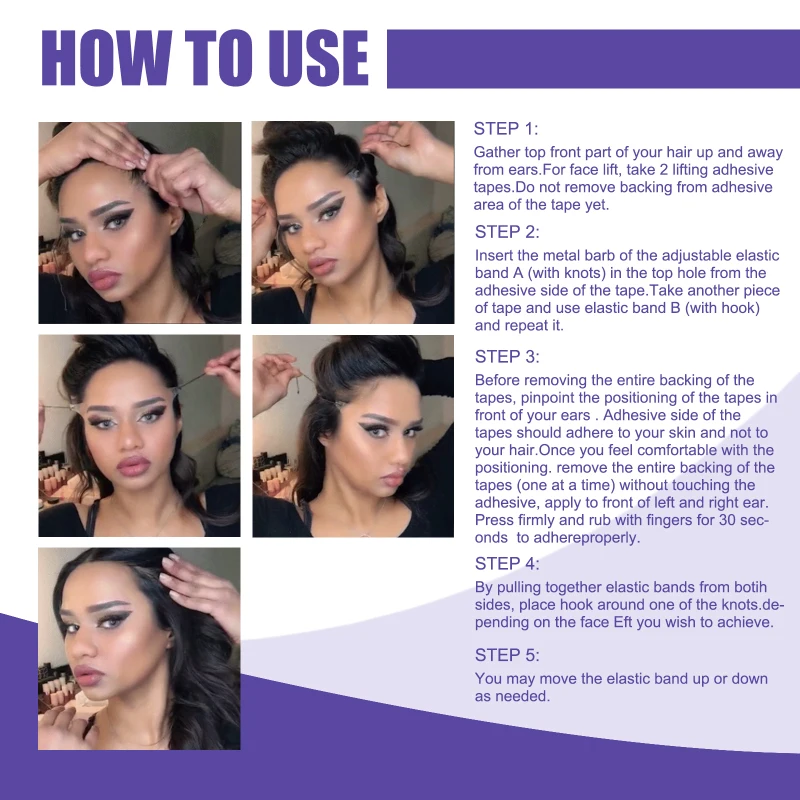 HOW TO USE

STEP 1:
Gather top front part of your hair up and away from ears.For face lift, take 2 lifting adhesive tapes.Do not remove backing from adhesive area of the tape yet.

STEP 2:
Insert the metal barb of the adjustable elastic band A (with knots) in the top hole from the adhesive side of the tape.Take another piece of tape and use elastic band B (with hook) and repeat it.

STEP 3:
Before removing the entire backing of the tapes, pinpoint the positioning of the tapes in front of your ears . Adhesive side of the tapes should adhere to your skin and not to your hair.Once you feel comfortable with the positioning. remove the entire backing of the tapes (one at a time) without touching the adhesive, apply to front of left and right ear. Press firmly and rub with fingers for 30 seconds to adhereproperly.

STEP 4:
By pulling together elastic bands from botih sides, place hook around one of the knots.depending on the face Eft you wish to achieve.

STEP 5:
You may move the elastic band up or down as needed.