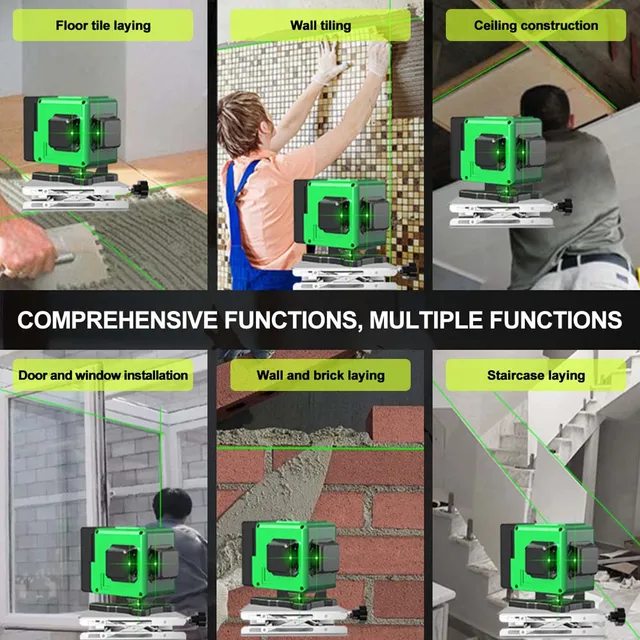 Floor tile laying

Wall tiling

Ceiling construction

COMPREHENSIVE FUNCTIONS, MULTIPLE FUNCTIONS

Door and window installation

Wall and brick laying

Staircase laying