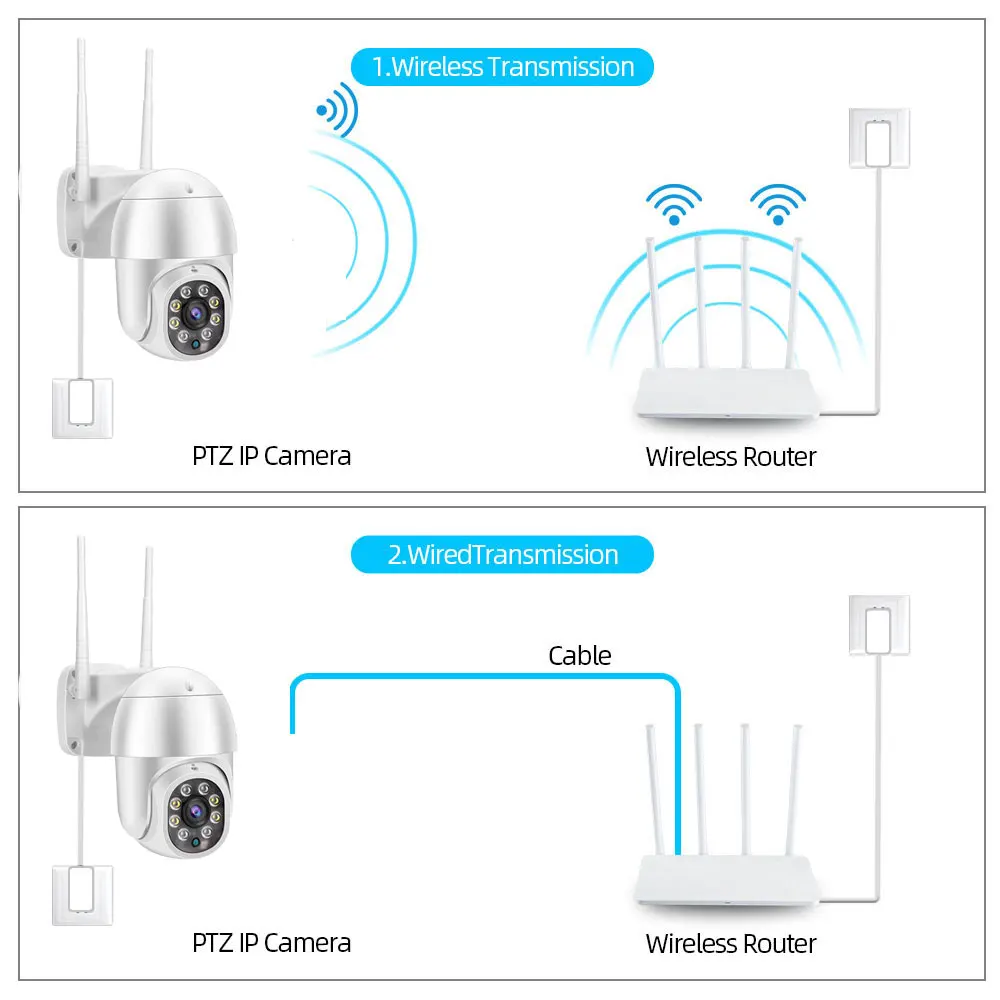 1.Wireless Transmission

PTZ IP Camera

Wireless Router

2.WiredTransmission

Cable

PTZ IP Camera

Wireless Router