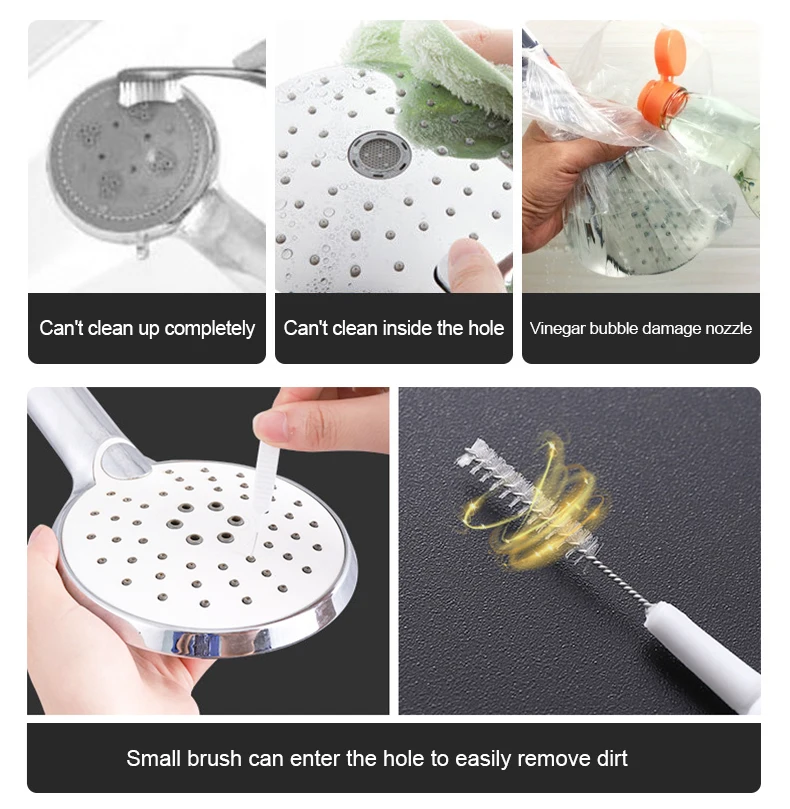 Can't clean up completely

Can't clean inside the hole

Vinegar bubble damage nozzle

Small brush can enter the hole to easily remove dirt