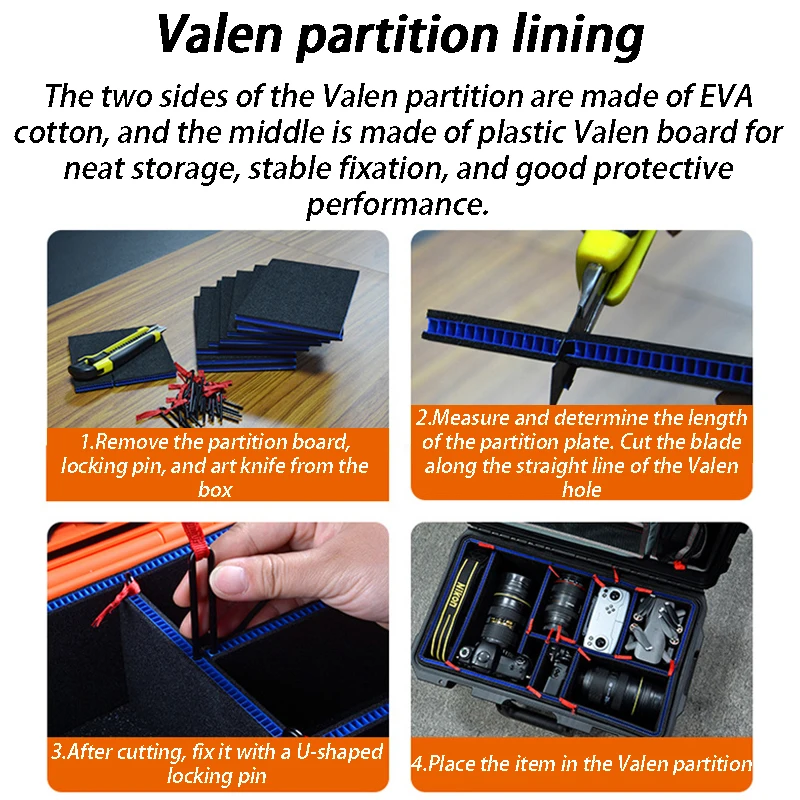 Valen partition lining

The two sides of the Valen partition are made of EVA cotton, and the middle is made of plastic Valen board for neat storage, stable fixation, and good protective performance.

1.Remove the partition board, locking pin, and art knife from the box

2.Measure and determine the length of the partition plate. Cut the blade along the straight line of the Valen hole

3.After cutting, fix it with a U-shaped locking pin

Nikon

4.Place the item in the Valen partition