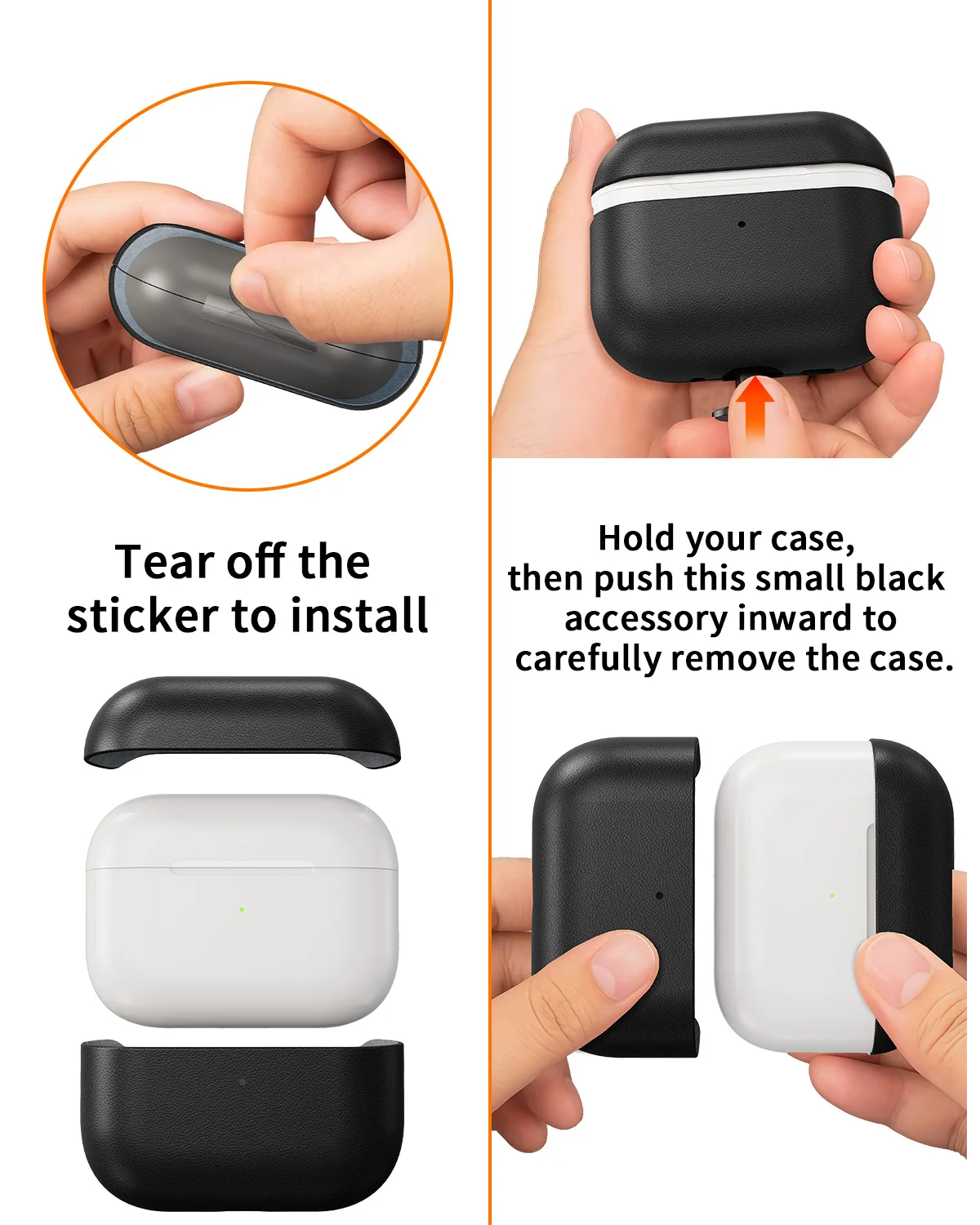 Tear off the sticker to install

Hold your case, then push this small black accessory inward to carefully remove the case.