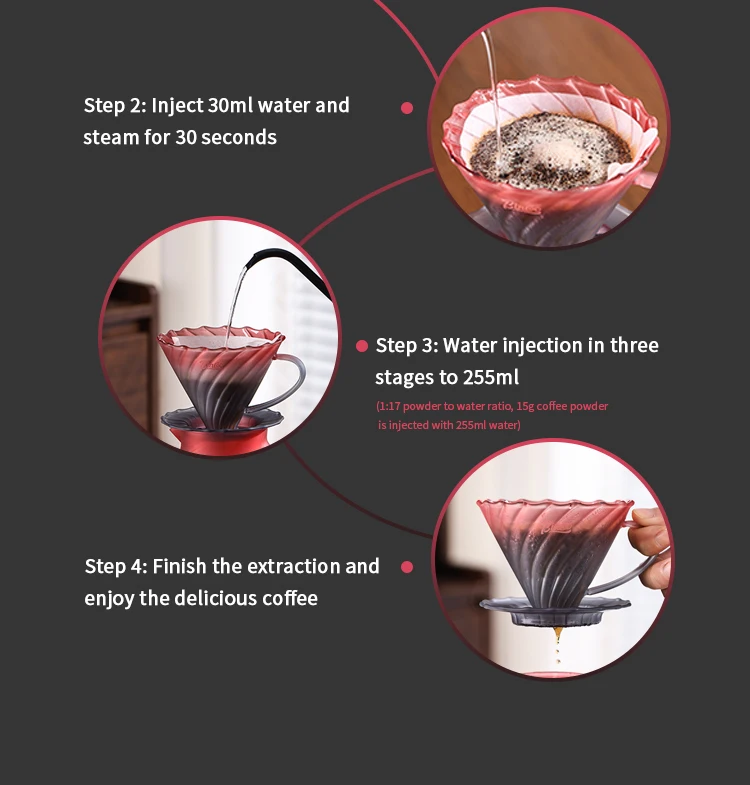 Step 2: Inject 30ml water and steam for 30 seconds

Step 3: Water injection in three stages to 255ml

(1:17 powder to water ratio, 15g coffee powder is injected with 255ml water)

Step 4: Finish the extraction and enjoy the delicious coffee