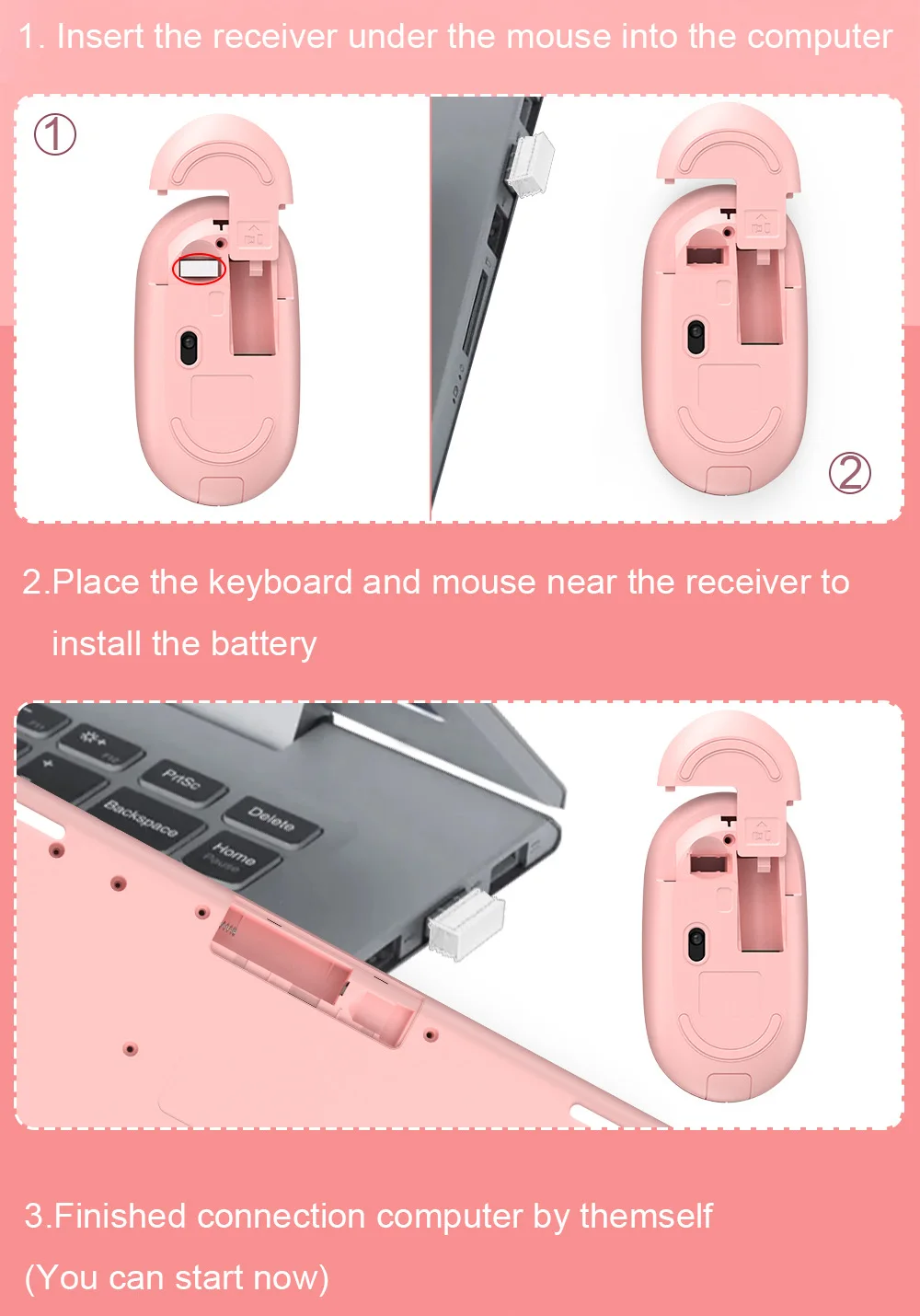 1. Insert the receiver under the mouse into the computer

①

②

2.Place the keyboard and mouse near the receiver to install the battery

PrtSc

Backspace

Delete

Home

Pause

3.Finished connection computer by themself

(You can start now)