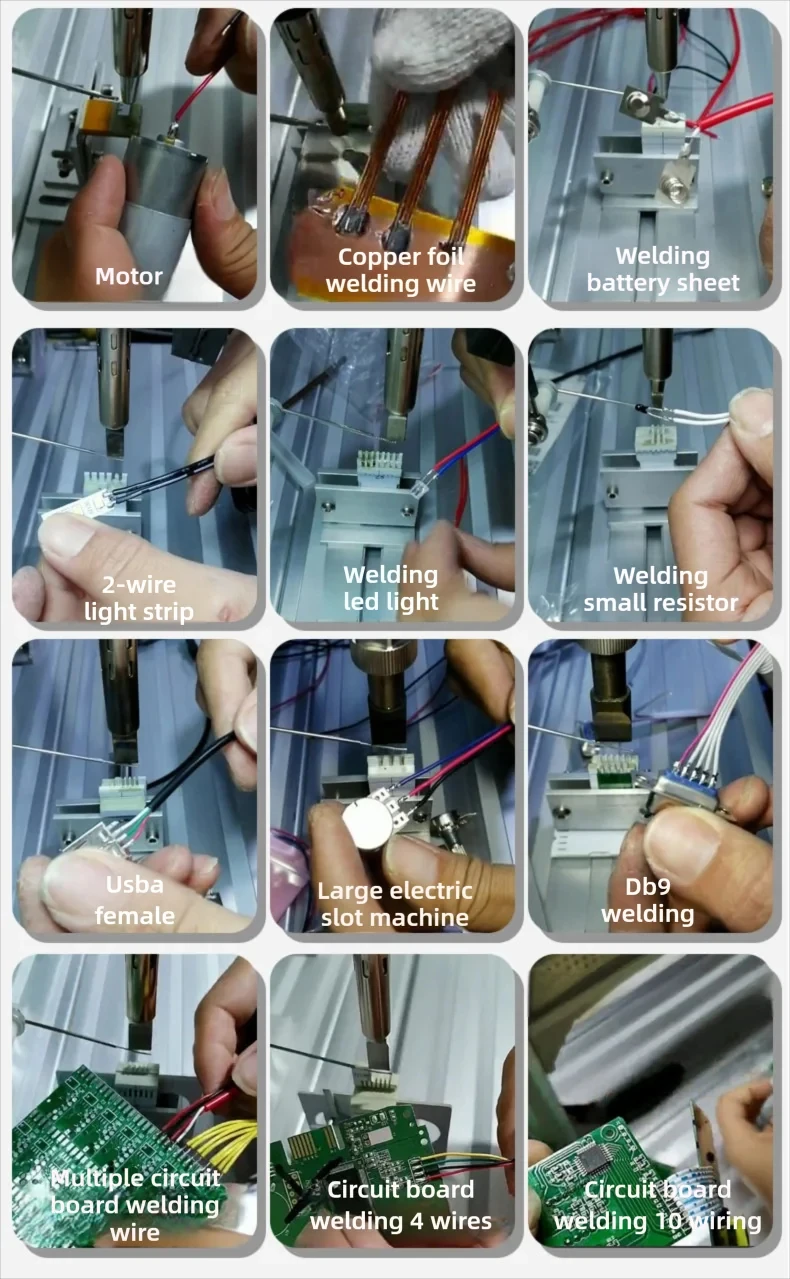 Motor

Copper foil welding wire

Welding battery sheet

2-wire light strip

Welding led light

Welding small resistor

Usba female

Large electric slot machine

Db9 welding

Multiple circuit board welding wire

Circuit board welding 4 wires

Circuit board welding 10 wiring