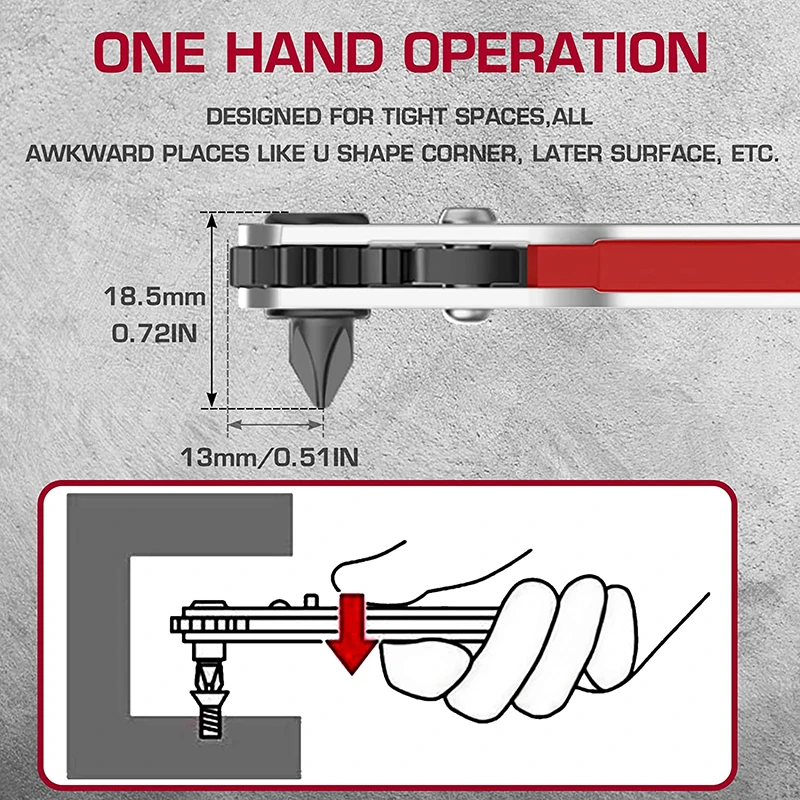 ONE HAND OPERATION

DESIGNED FOR TIGHT SPACES,ALL AWKWARD PLACES LIKE U SHAPE CORNER, LATER SURFACE, ETC.

18.5mm
0.72IN

13mm/0.51IN