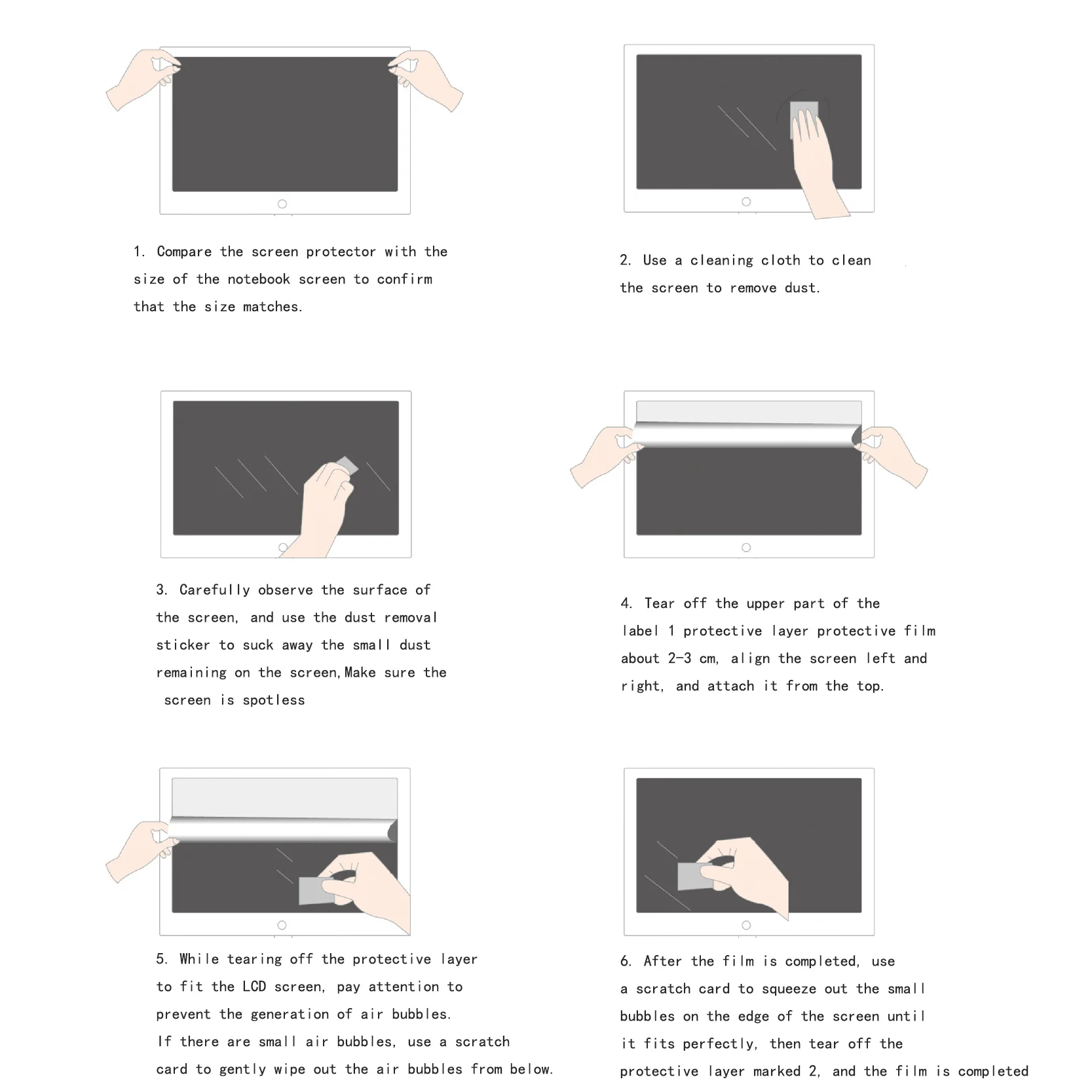 1. Compare the screen protector with the size of the notebook screen to confirm that the size matches.

2. Use a cleaning cloth to clean the screen to remove dust.

3. Carefully observe the surface of the screen, and use the dust removal sticker to suck away the small dust remaining on the screen,Make sure the screen is spotless

4. Tear off the upper part of the label 1 protective layer protective film about 2-3 cm, align the screen left and right, and attach it from the top.

5. While tearing off the protective layer to fit the LCD screen, pay attention to prevent the generation of air bubbles. If there are small air bubbles, use a scratch card to gently wipe out the air bubbles from below.

6. After the film is completed, use a scratch card to squeeze out the small bubbles on the edge of the screen until it fits perfectly, then tear off the protective layer marked 2, and the film is completed