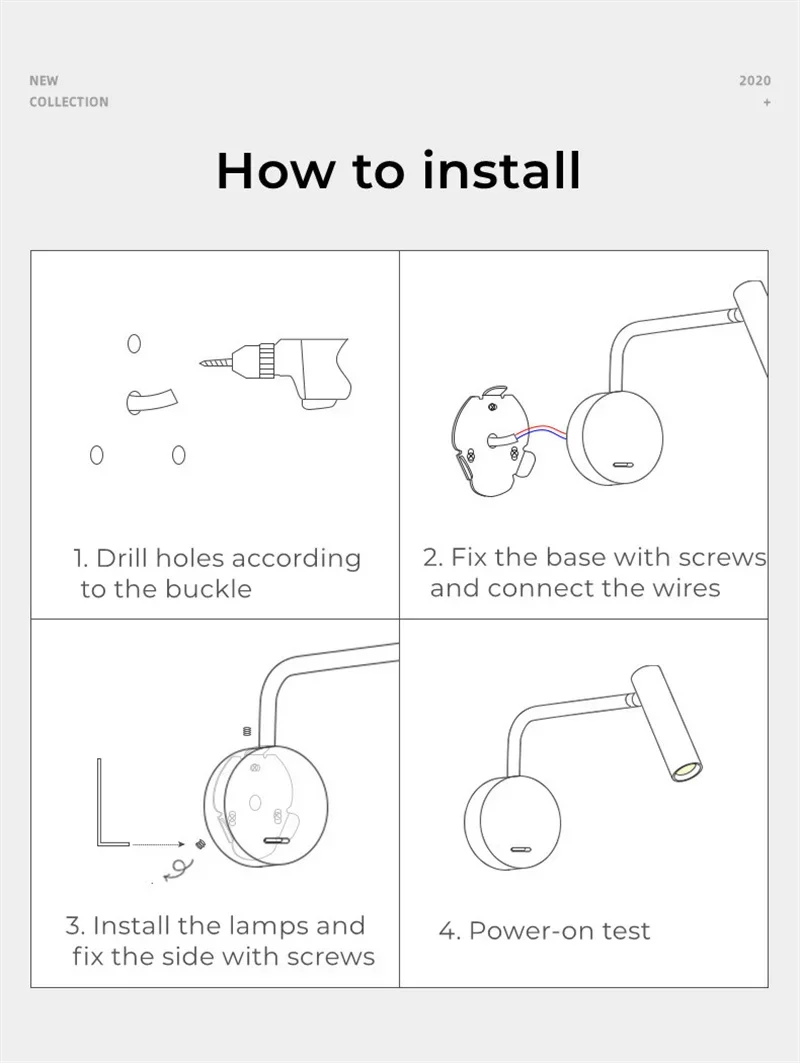 NEW
COLLECTION

2020
+

How to install

1. Drill holes according to the buckle

2. Fix the base with screws and connect the wires

3. Install the lamps and fix the side with screws

4. Power-on test