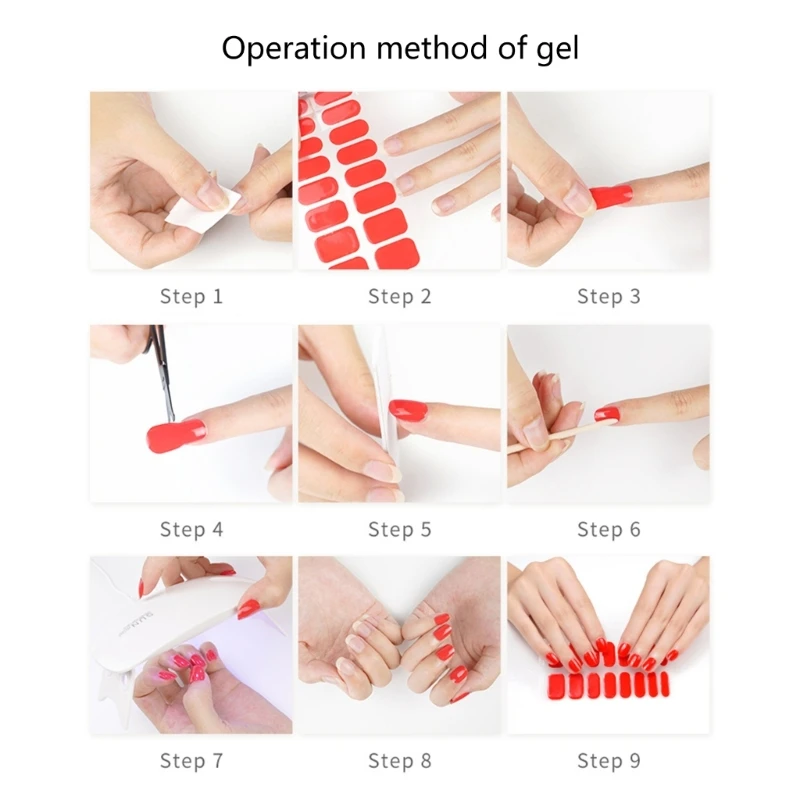 Operation method of gel

Step 1

Step 2

Step 3

Step 4

Step 5

Step 6

Step 7

Step 8

Step 9