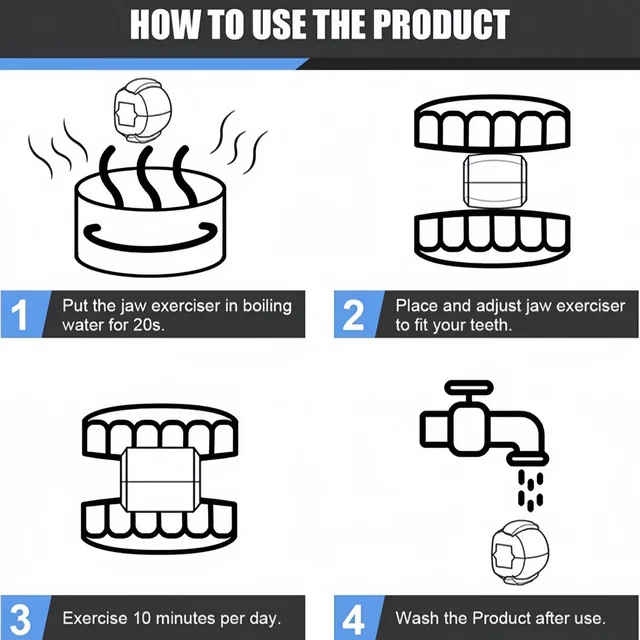 HOW TO USE THE PRODUCT

1 Put the jaw exerciser in boiling water for 20s.

2 Place and adjust jaw exerciser to fit your teeth.

3 Exercise 10 minutes per day.

4 Wash the Product after use.