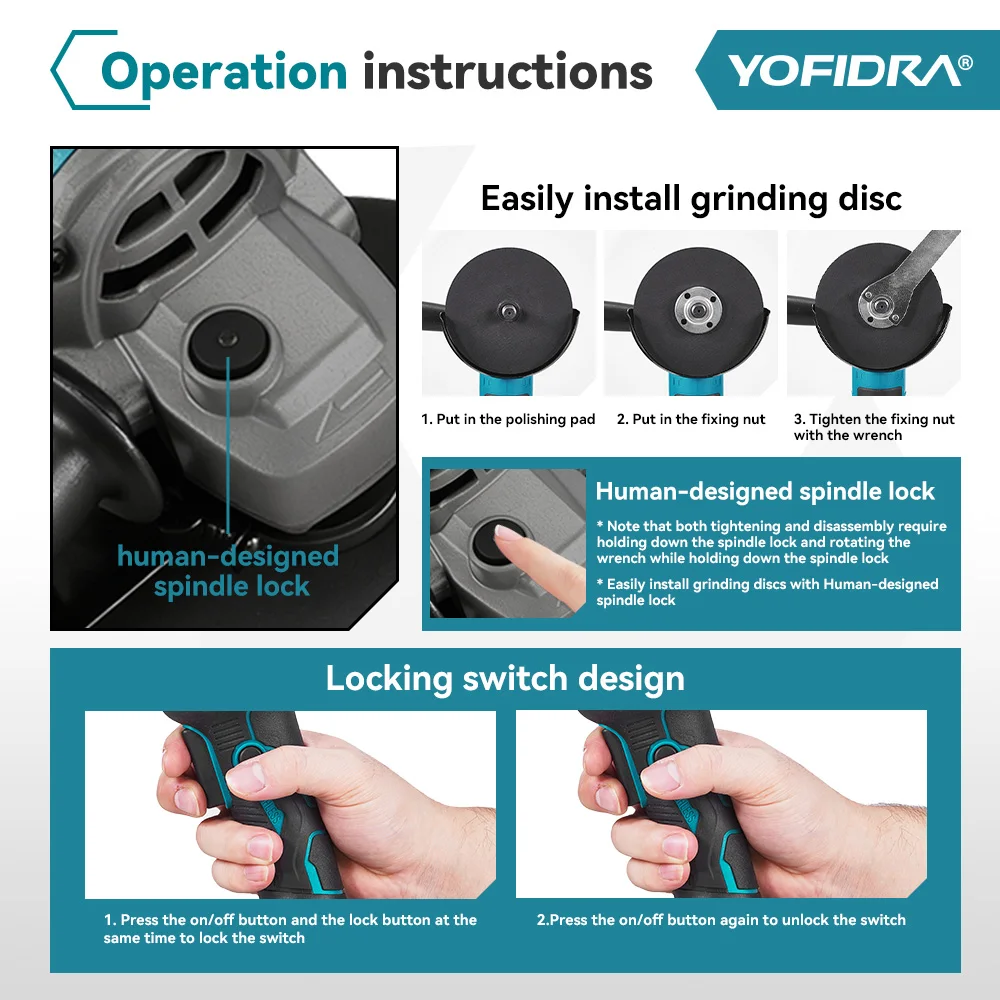 Operation instructions

YOFIDRA®

human-designed spindle lock

Easily install grinding disc

1. Put in the polishing pad

2. Put in the fixing nut

3. Tighten the fixing nut with the wrench

Human-designed spindle lock

* Note that both tightening and disassembly require holding down the spindle lock and rotating the wrench while holding down the spindle lock

* Easily install grinding discs with Human-designed spindle lock

Locking switch design

1. Press the on/off button and the lock button at the same time to lock the switch

2.Press the on/off button again to unlock the switch