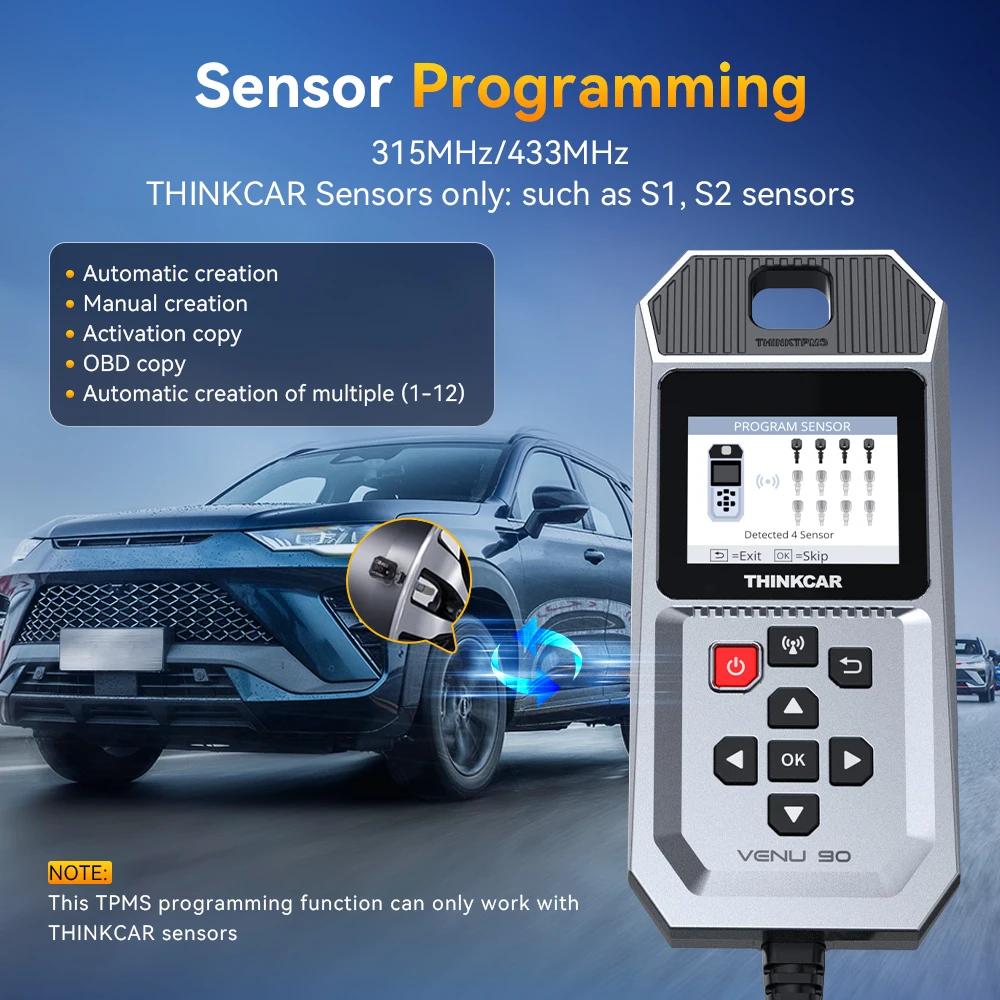 Sensor Programming

315MHz/433MHz
THINKCAR Sensors only: such as S1, S2 sensors

• Automatic creation
• Manual creation
• Activation copy
• OBD copy
• Automatic creation of multiple (1-12)

THINKTPMS

PROGRAM SENSOR

Detected 4 Sensor

=Exit OK =Skip

THINKCAR

OK

VENU 90

NOTE:
This TPMS programming function can only work with THINKCAR sensors