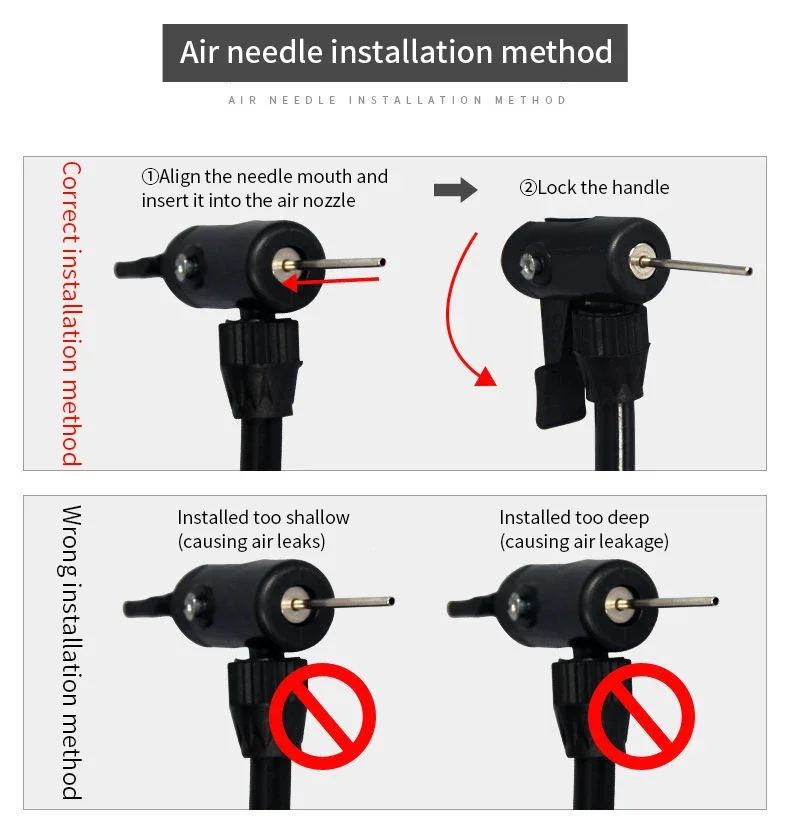 Air needle installation method

AIR NEEDLE INSTALLATION METHOD

Correct installation method

①Align the needle mouth and insert it into the air nozzle

②Lock the handle

Wrong installation method

Installed too shallow (causing air leaks)

Installed too deep (causing air leakage)