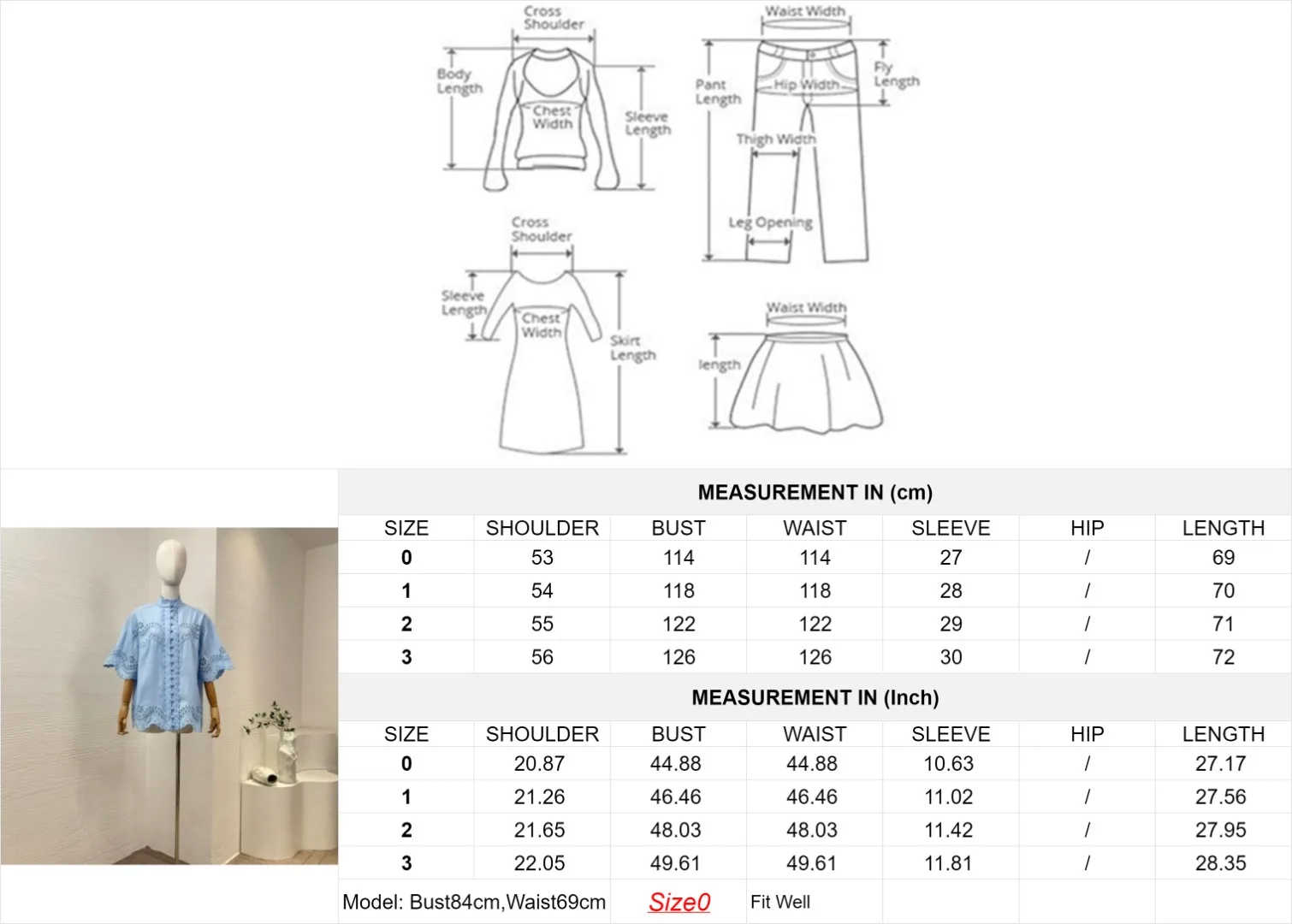 Cross Shoulder
Body Length
Chest Width
Sleeve Length

Waist Width
Pant Length
Hip Width
Fly Length
Thigh Width
Leg Opening

Cross Shoulder
Sleeve Length
Chest Width
Skirt Length

Waist Width
length

MEASUREMENT IN (cm)

| SIZE | SHOULDER | BUST | WAIST | SLEEVE | HIP | LENGTH |
|---|---|---|---|---|---|---|
| 0 | 53 | 114 | 114 | 27 | / | 69 |
| 1 | 54 | 118 | 118 | 28 | / | 70 |
| 2 | 55 | 122 | 122 | 29 | / | 71 |
| 3 | 56 | 126 | 126 | 30 | / | 72 |

MEASUREMENT IN (Inch)

| SIZE | SHOULDER | BUST | WAIST | SLEEVE | HIP | LENGTH |
|---|---|---|---|---|---|---|
| 0 | 20.87 | 44.88 | 44.88 | 10.63 | / | 27.17 |
| 1 | 21.26 | 46.46 | 46.46 | 11.02 | / | 27.56 |
| 2 | 21.65 | 48.03 | 48.03 | 11.42 | / | 27.95 |
| 3 | 22.05 | 49.61 | 49.61 | 11.81 | / | 28.35 |

Model: Bust84cm,Waist69cm Size0 Fit Well