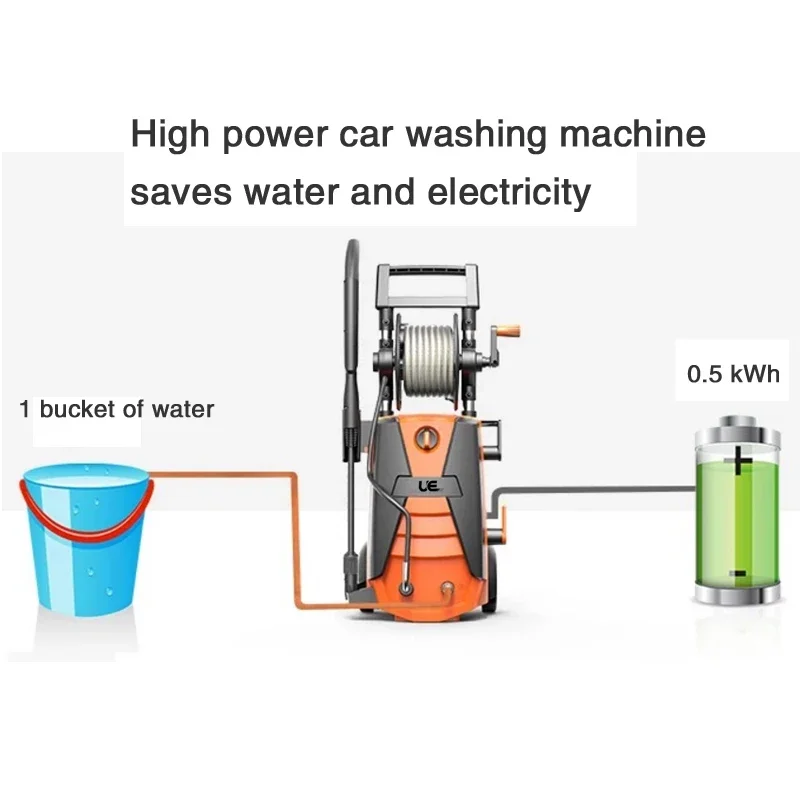 High power car washing machine saves water and electricity

1 bucket of water

UE

0.5 kWh