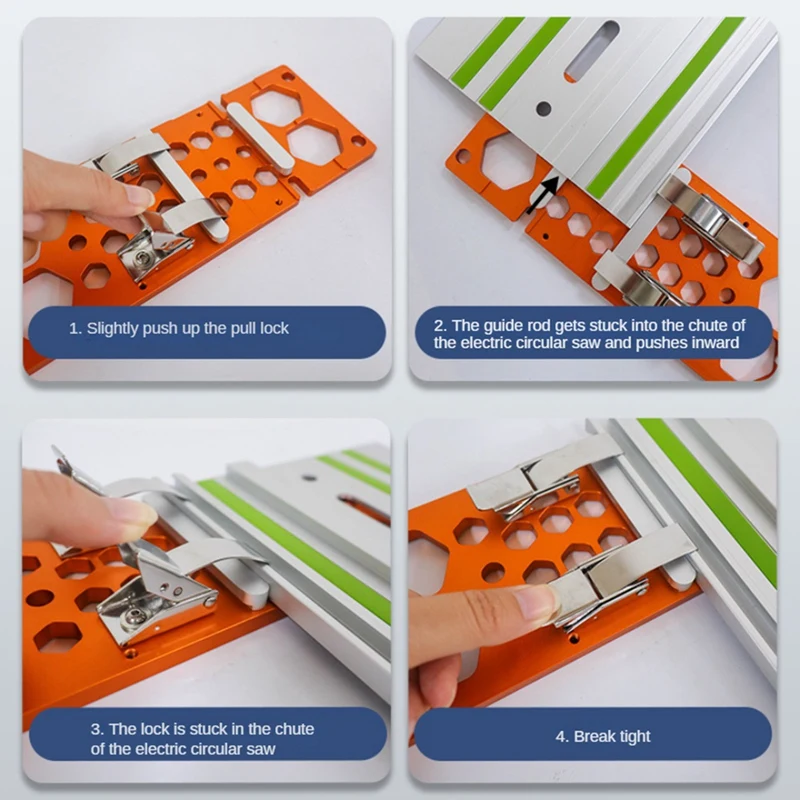 1. Slightly push up the pull lock

2. The guide rod gets stuck into the chute of the electric circular saw and pushes inward

3. The lock is stuck in the chute of the electric circular saw

4. Break tight