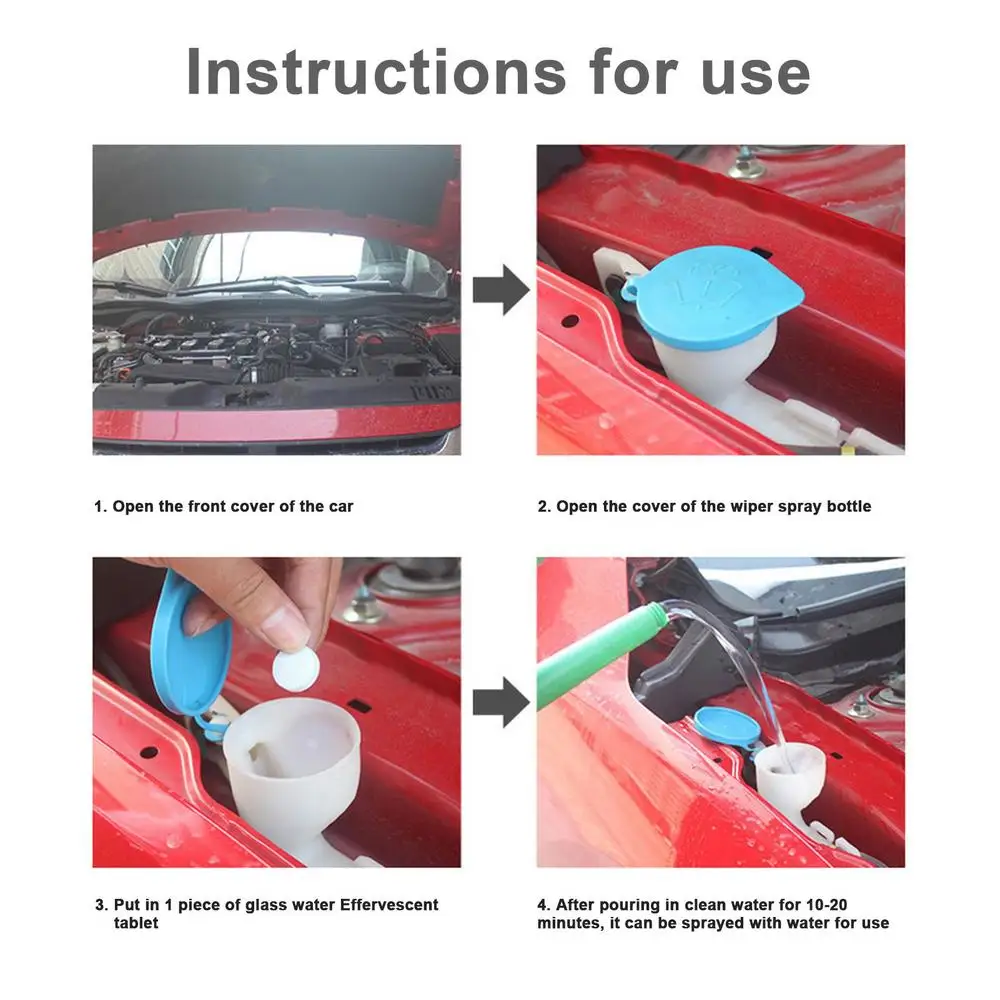 Instructions for use

1. Open the front cover of the car

2. Open the cover of the wiper spray bottle

3. Put in 1 piece of glass water Effervescent tablet

4. After pouring in clean water for 10-20 minutes, it can be sprayed with water for use