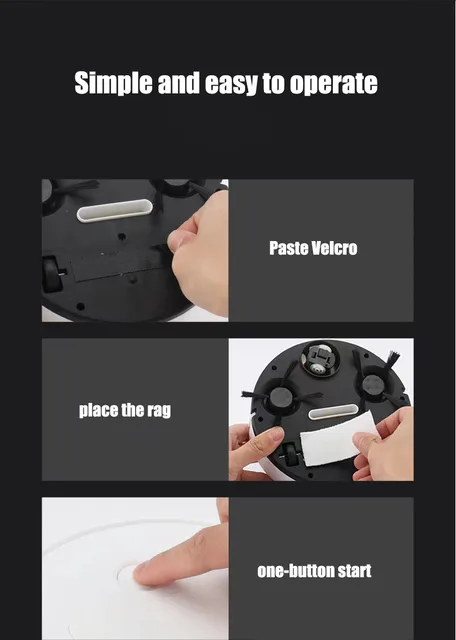 Simple and easy to operate

Paste Velcro

place the rag

one-button start