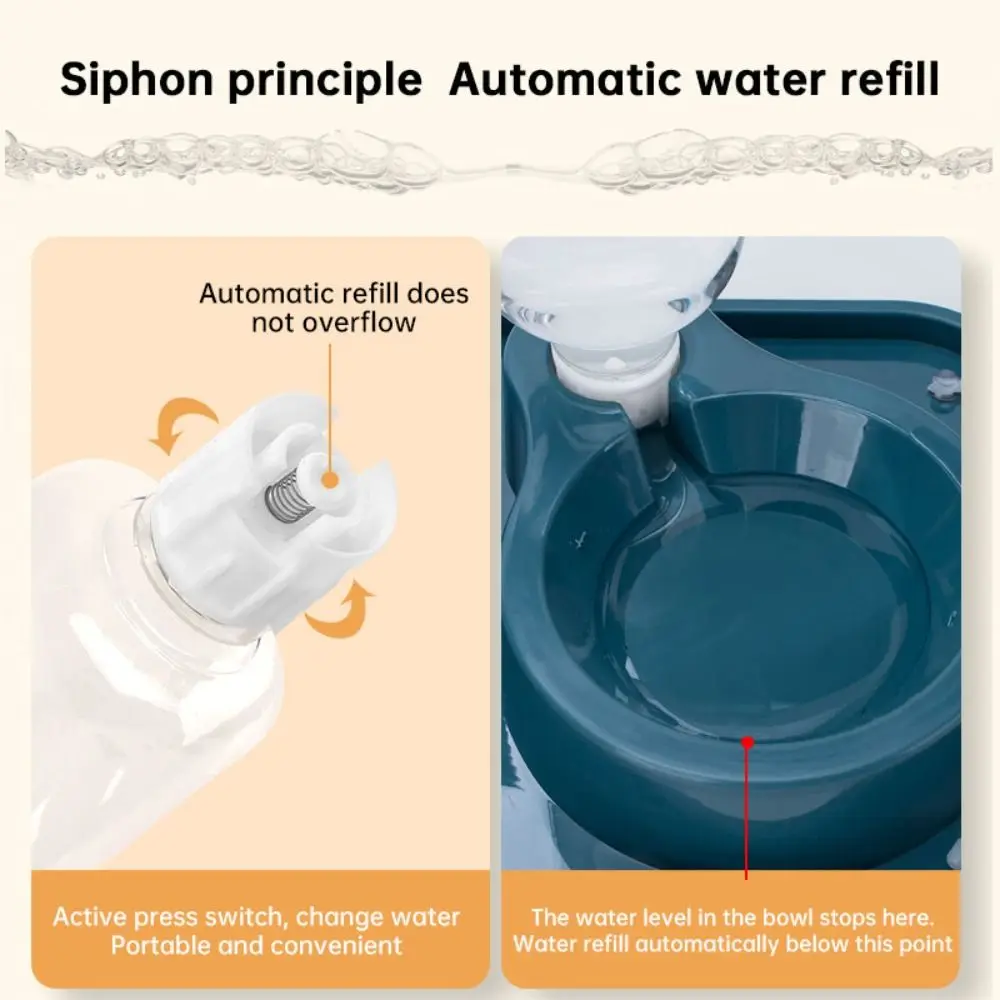 Siphon principle Automatic water refill

Automatic refill does not overflow

Active press switch, change water
Portable and convenient

The water level in the bowl stops here.
Water refill automatically below this point