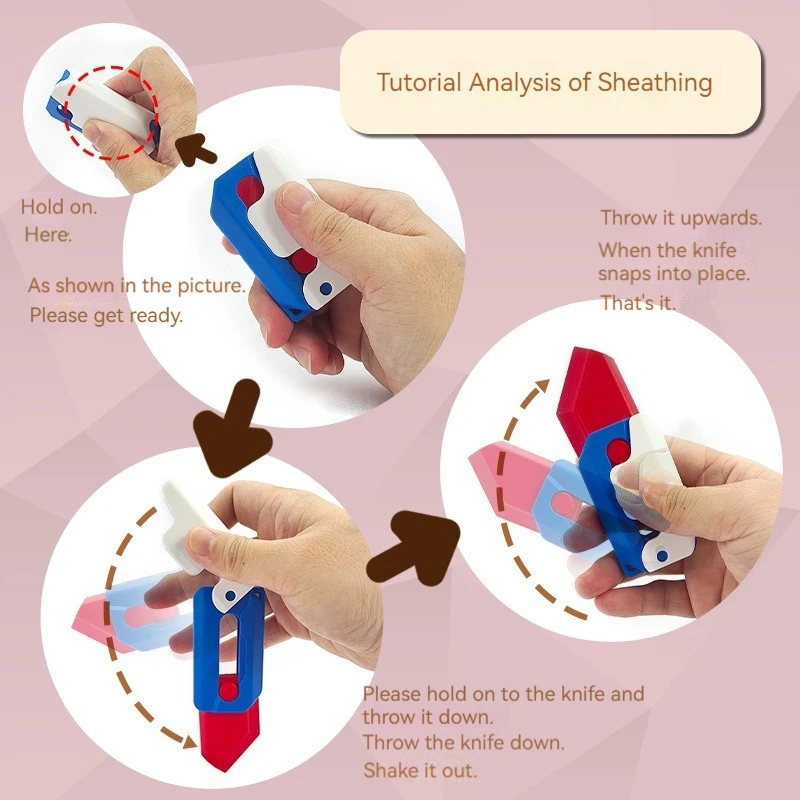 Tutorial Analysis of Sheathing

Hold on.
Here.

As shown in the picture.
Please get ready.

Throw it upwards.
When the knife snaps into place.
That's it.

Please hold on to the knife and throw it down.
Throw the knife down.
Shake it out.