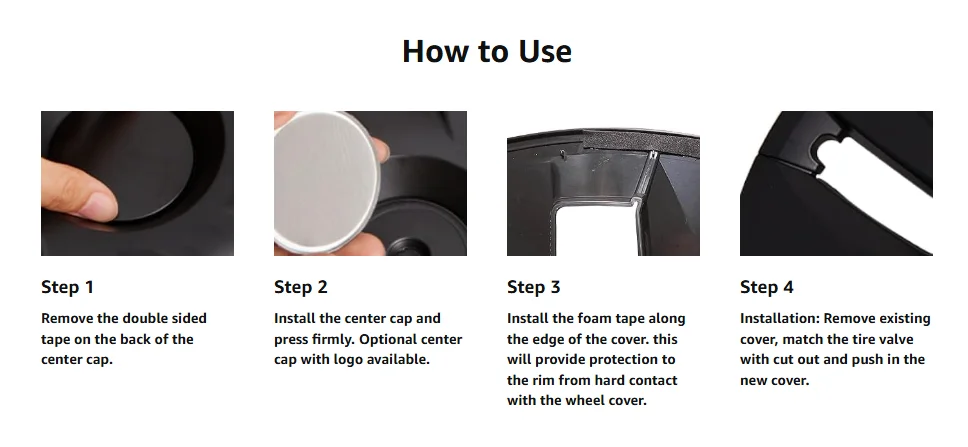 How to Use

Step 1

Remove the double sided tape on the back of the center cap.

Step 2

Install the center cap and press firmly. Optional center cap with logo available.

Step 3

Install the foam tape along the edge of the cover. this will provide protection to the rim from hard contact with the wheel cover.

Step 4

Installation: Remove existing cover, match the tire valve with cut out and push in the new cover.