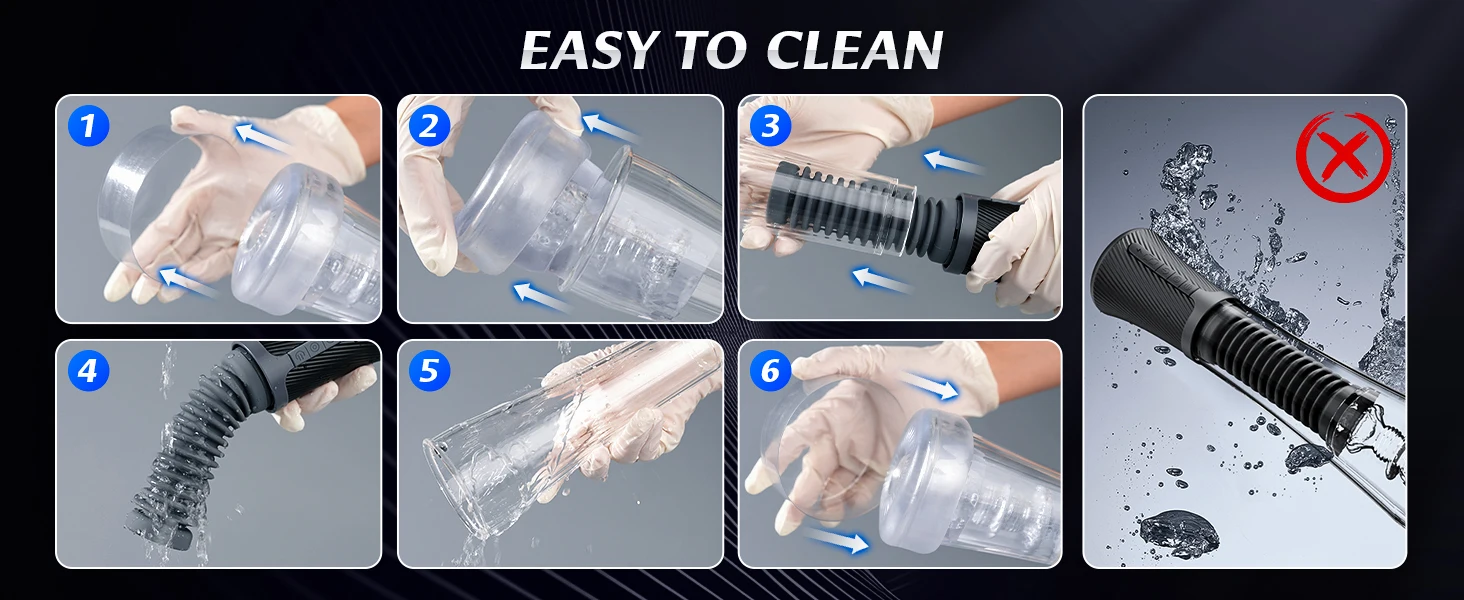 EASY TO CLEAN

1

2

3

4

5

6