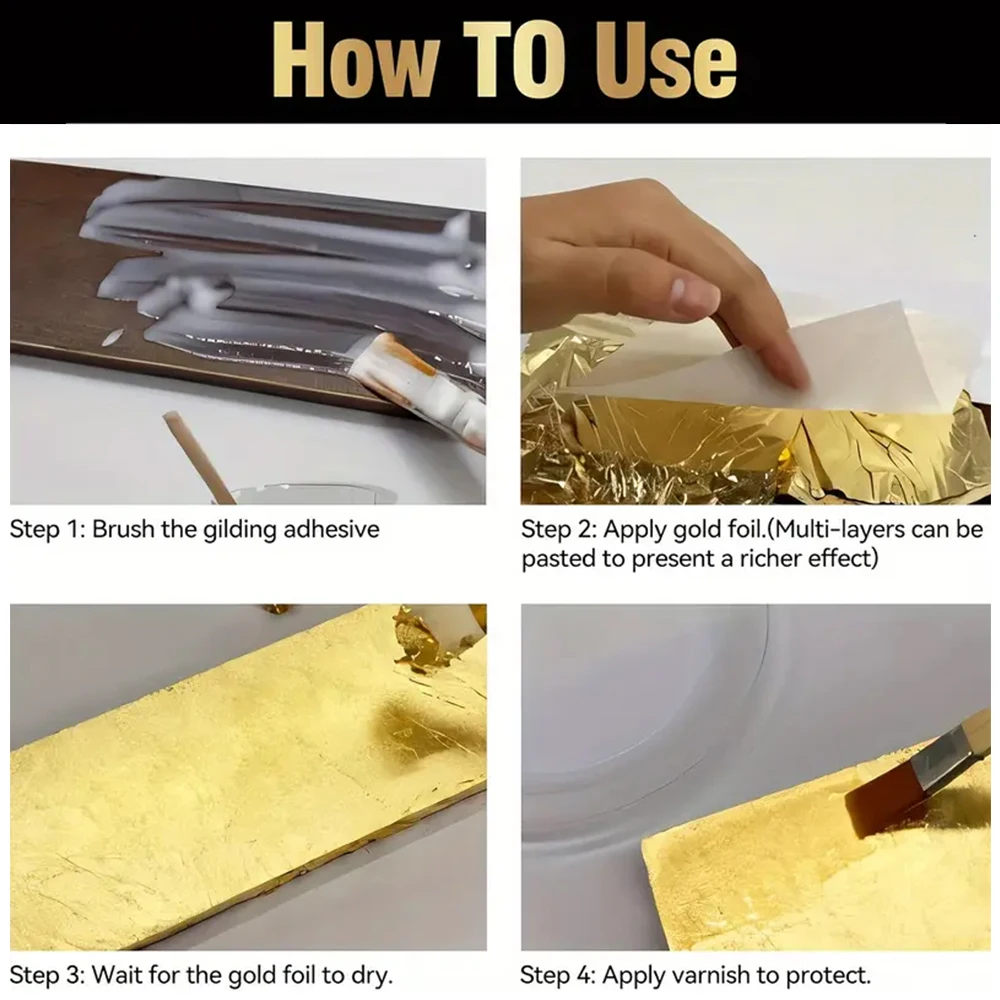 How TO Use

Step 1: Brush the gilding adhesive

Step 2: Apply gold foil.(Multi-layers can be pasted to present a richer effect)

Step 3: Wait for the gold foil to dry.

Step 4: Apply varnish to protect.