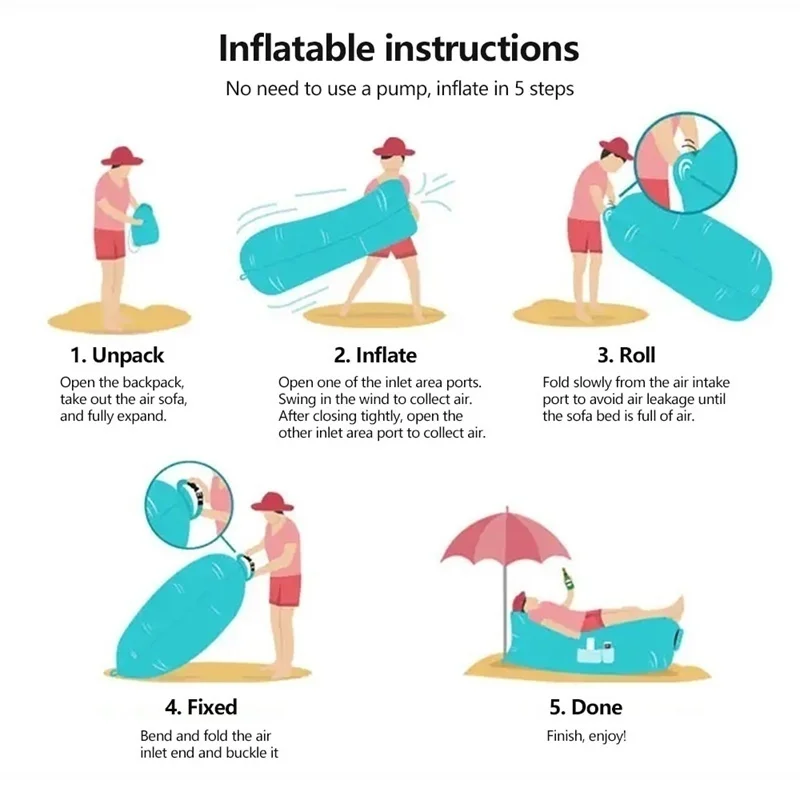 Inflatable instructions

No need to use a pump, inflate in 5 steps

1. Unpack

Open the backpack, take out the air sofa, and fully expand.

2. Inflate

Open one of the inlet area ports. Swing in the wind to collect air. After closing tightly, open the other inlet area port to collect air.

3. Roll

Fold slowly from the air intake port to avoid air leakage until the sofa bed is full of air.

4. Fixed

Bend and fold the air inlet end and buckle it

5. Done

Finish, enjoy!