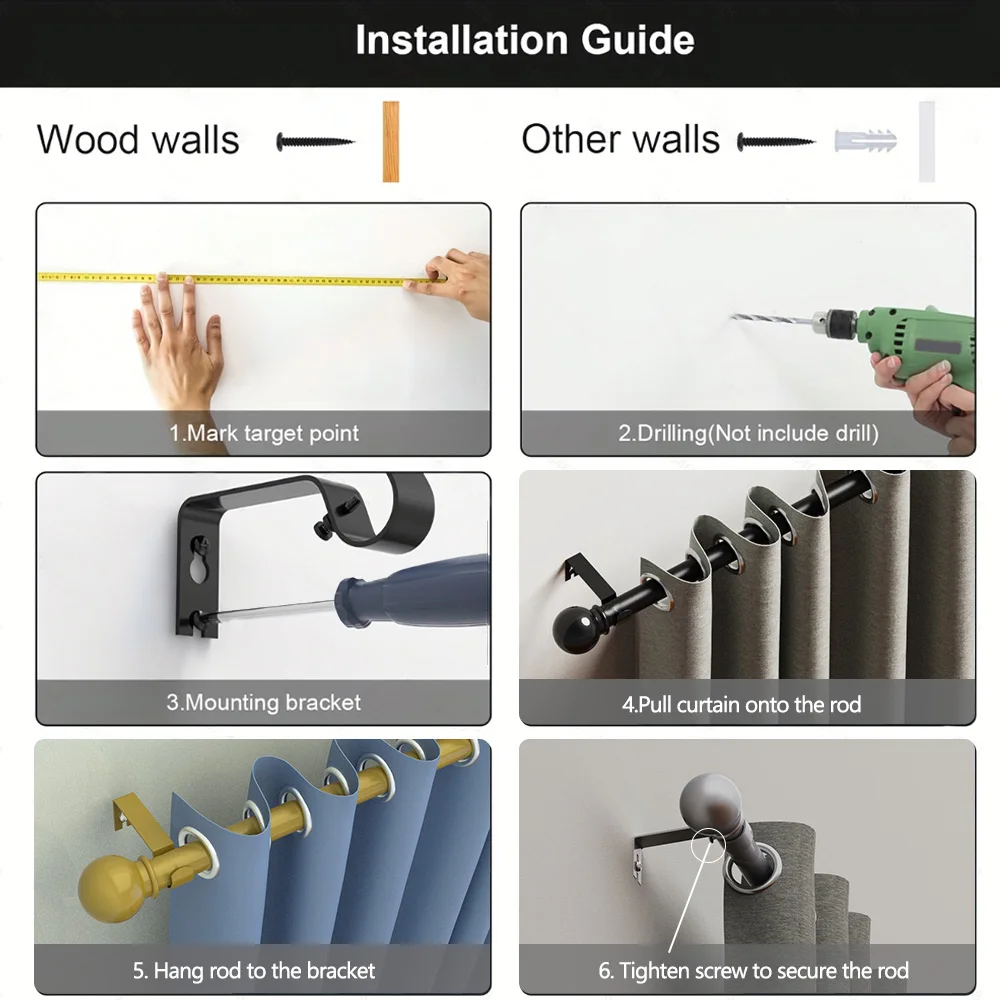 Installation Guide

Wood walls

Other walls

1.Mark target point

2.Drilling(Not include drill)

3.Mounting bracket

4.Pull curtain onto the rod

5. Hang rod to the bracket

6. Tighten screw to secure the rod