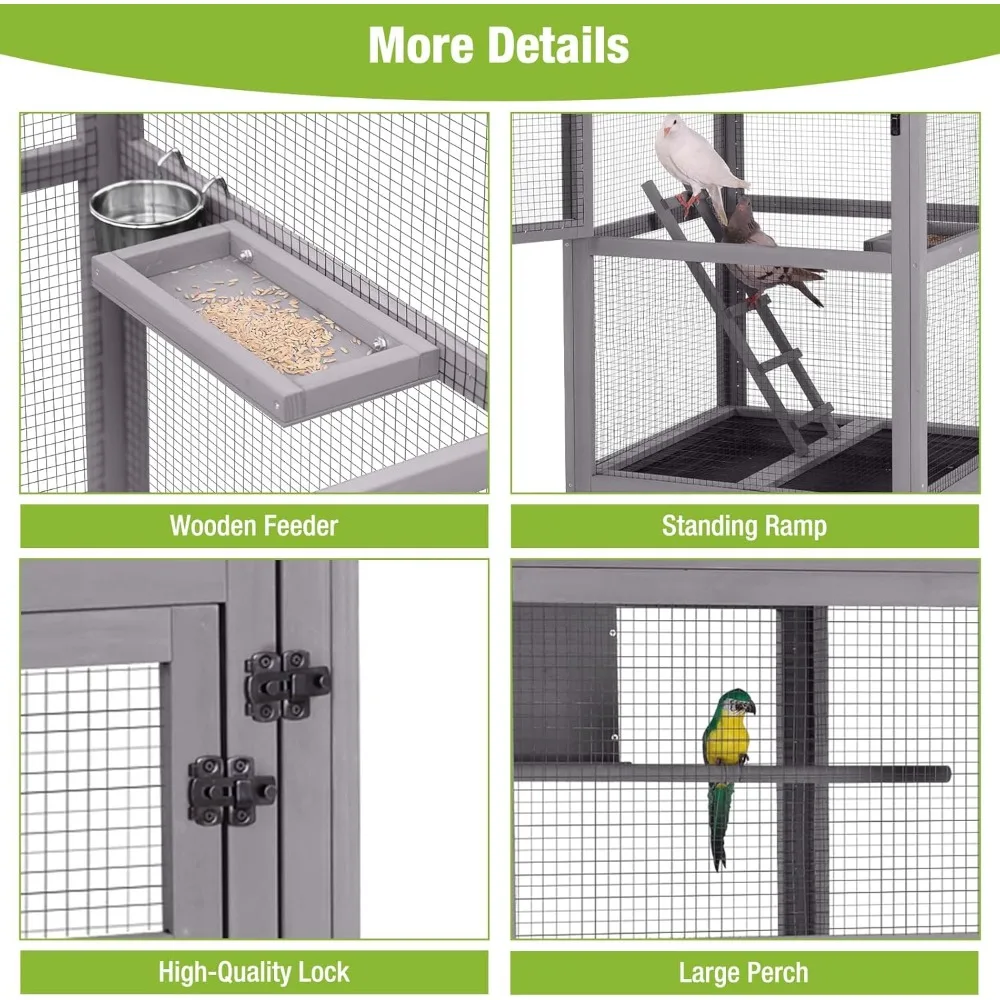 More Details

Wooden Feeder

Standing Ramp

High-Quality Lock

Large Perch