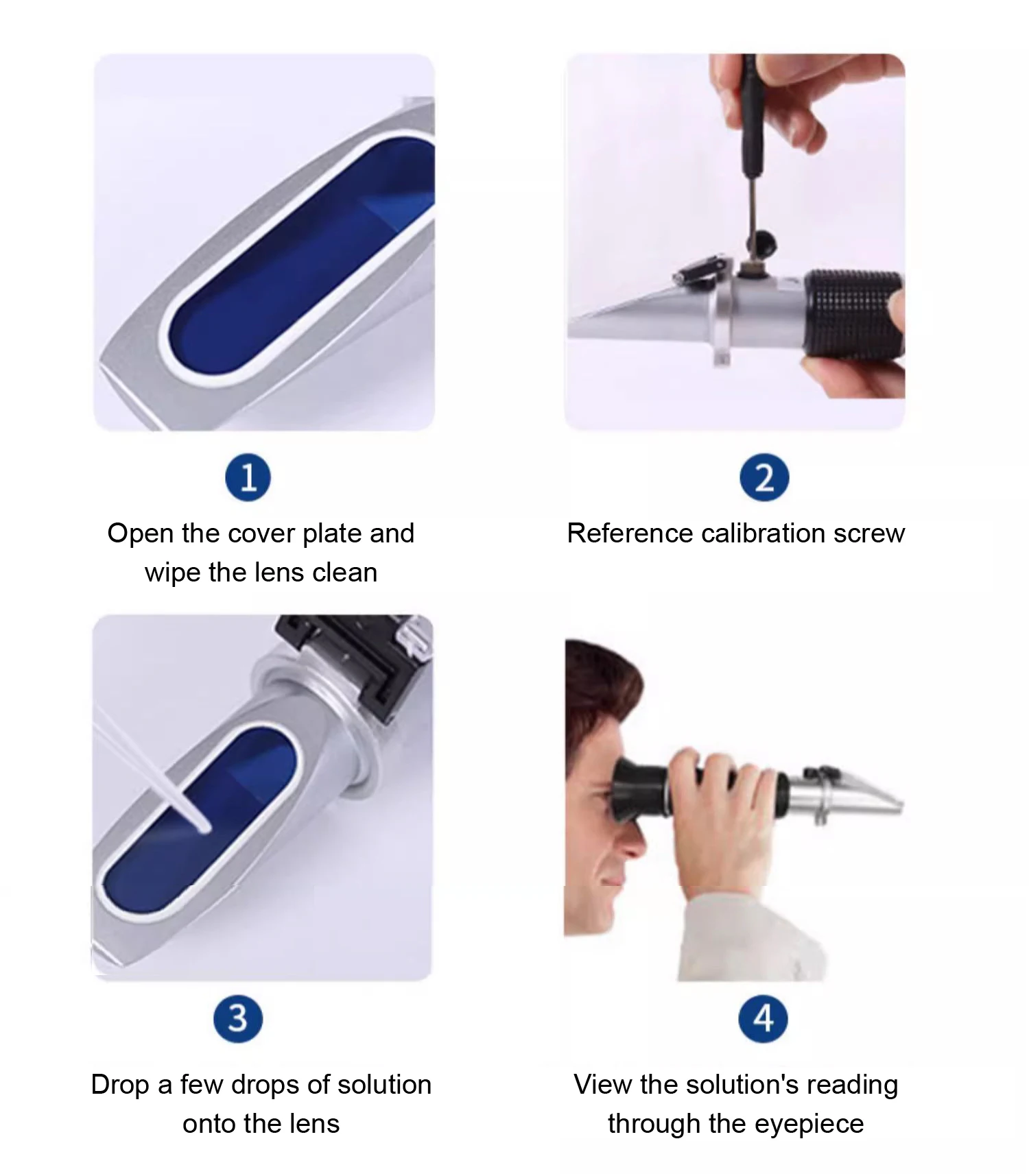 1

Open the cover plate and wipe the lens clean

2

Reference calibration screw

3

Drop a few drops of solution onto the lens

4

View the solution's reading through the eyepiece