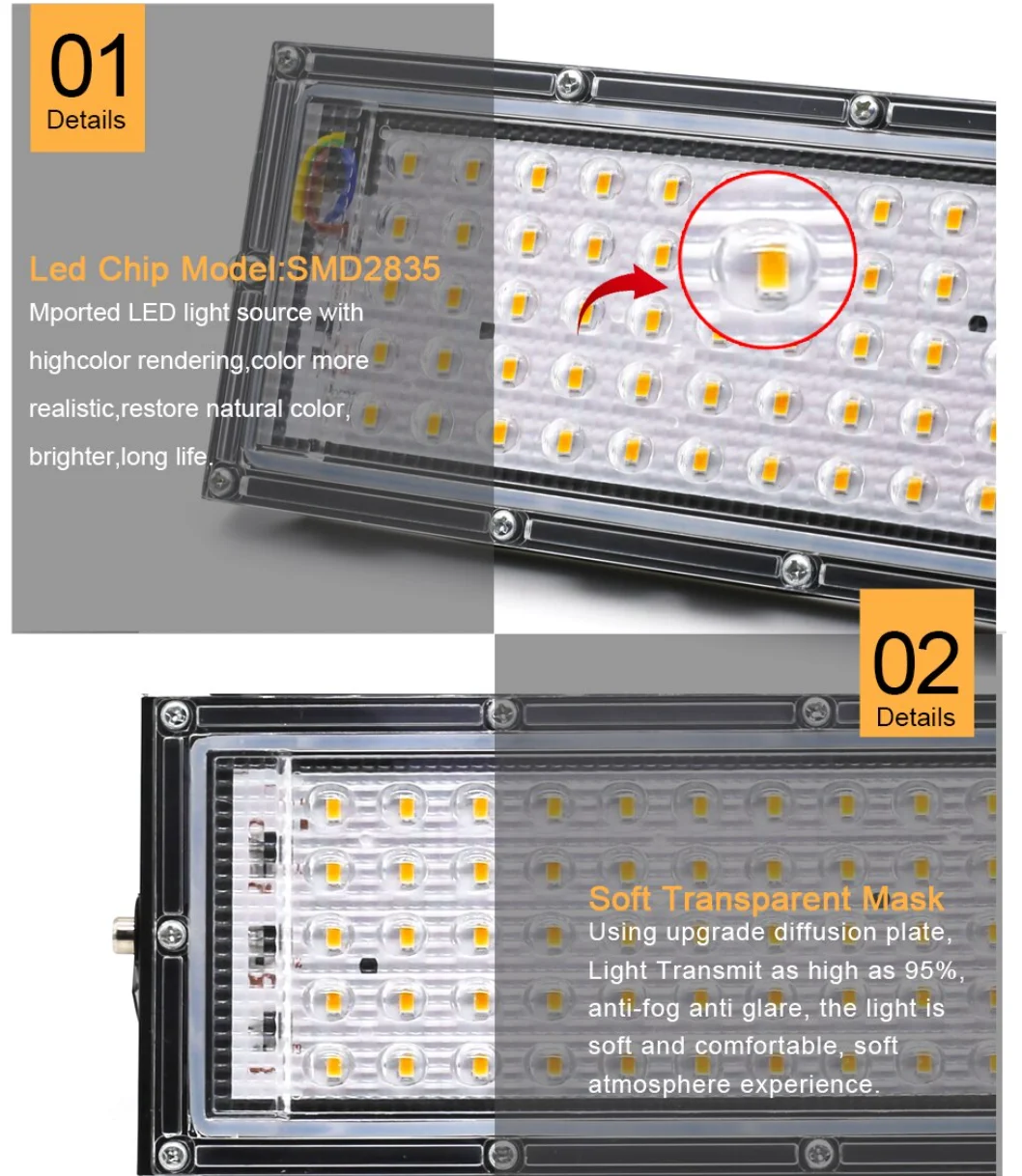 01
Details

Led Chip Model:SMD2835

Mported LED light source with highcolor rendering,color more realistic,restore natural color, brighter,long life.

02
Details

Soft Transparent Mask

Using upgrade diffusion plate, Light Transmit as high as 95%, anti-fog anti glare, the light is soft and comfortable, soft atmosphere experience.